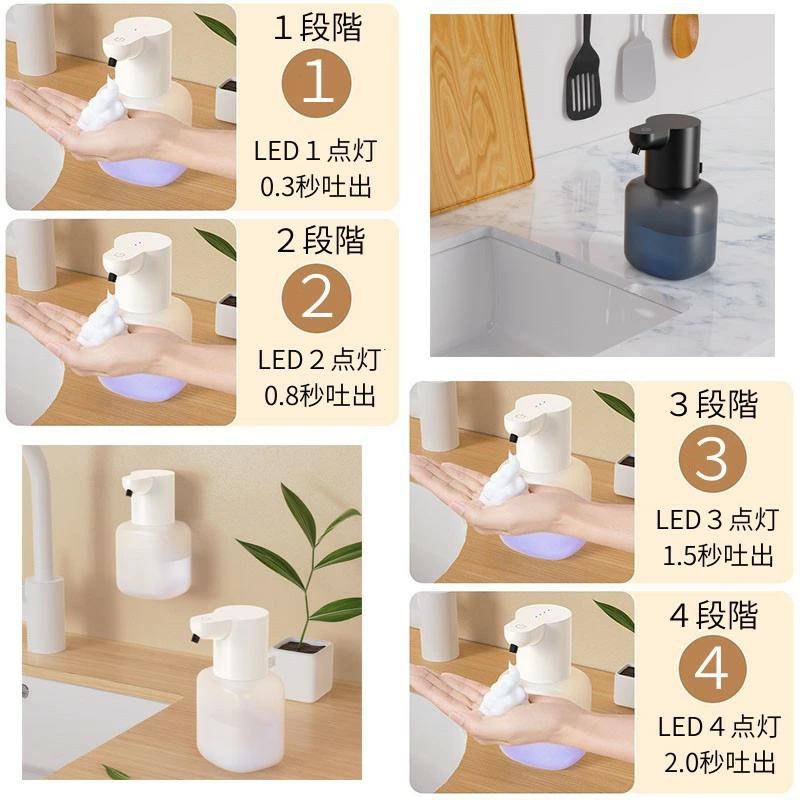 1 段階
1
LED 1 点灯
0.3秒吐出

2 段階
2
LED 2 点灯
0.8秒吐出

3 段階
3
LED 3 点灯
1.5秒吐出

4 段階
4
LED 4 点灯
2.0秒吐出