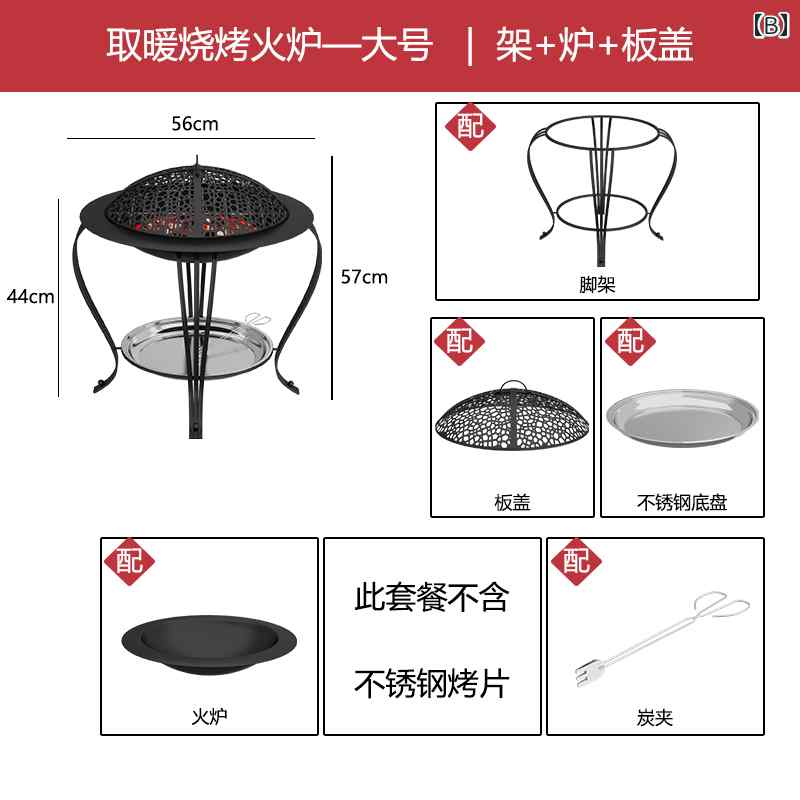 取暖烧烤火炉—大号 | 架+炉+板盖

【B】

56cm

44cm

57cm

配

脚架

配

板盖

配

不锈钢底盘

配

火炉

此套餐不含

不锈钢烤片

配

炭夹