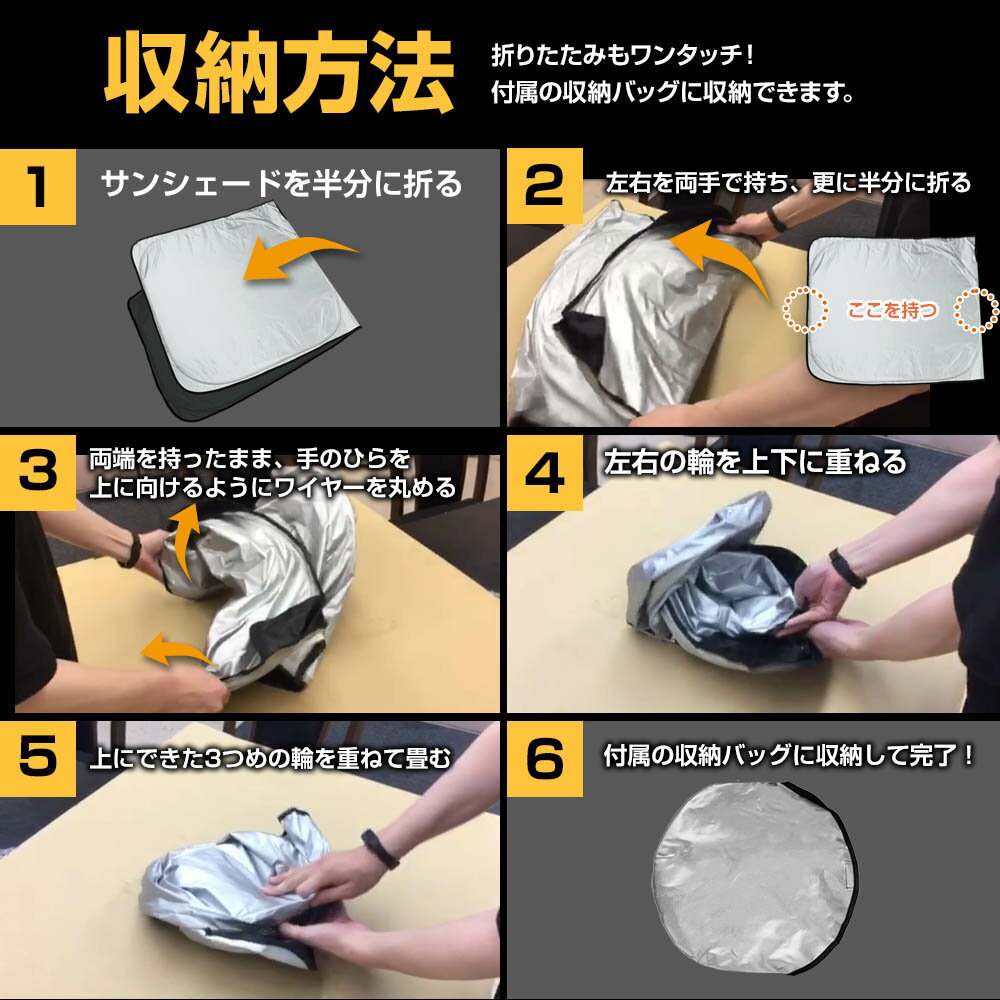 収納方法

折りたたみもワンタッチ！
付属の収納バッグに収納できます。

1
サンシェードを半分に折る

2
左右を両手で持ち、更に半分に折る

ここを持つ

3
両端を持ったまま、手のひらを上に向けるようにワイヤーを丸める

4
左右の輪を上下に重ねる

5
上にできた3つめの輪を重ねて畳む

6
付属の収納バッグに収納して完了！