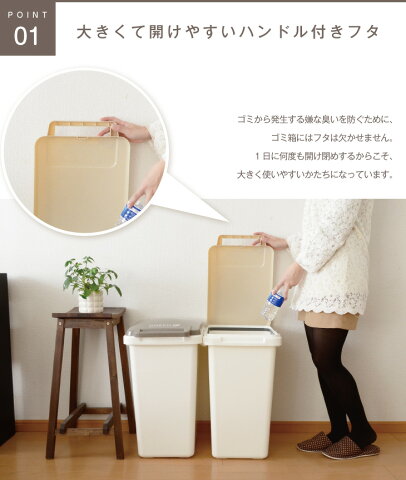 POINT
01

大きくて開けやすいハンドル付きフタ

ゴミから発生する嫌な臭いを防ぐために、
ゴミ箱にはフタは欠かせません。
1日に何度も開け閉めするからこそ、
大きく使いやすいかたちになっています。