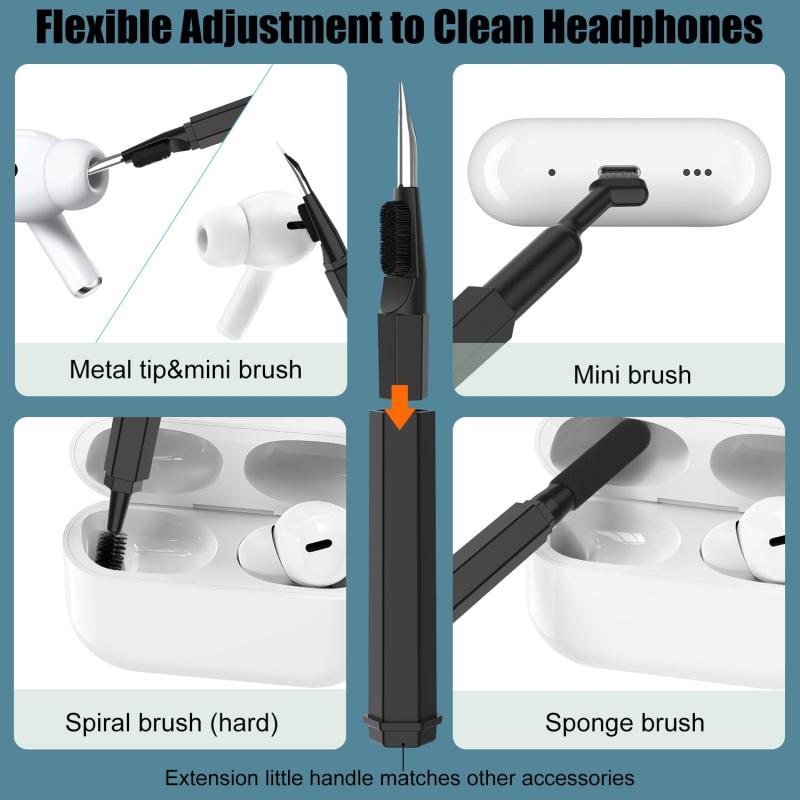 Flexible Adjustment to Clean Headphones

Metal tip&mini brush

Mini brush

Spiral brush (hard)

Sponge brush

Extension little handle matches other accessories