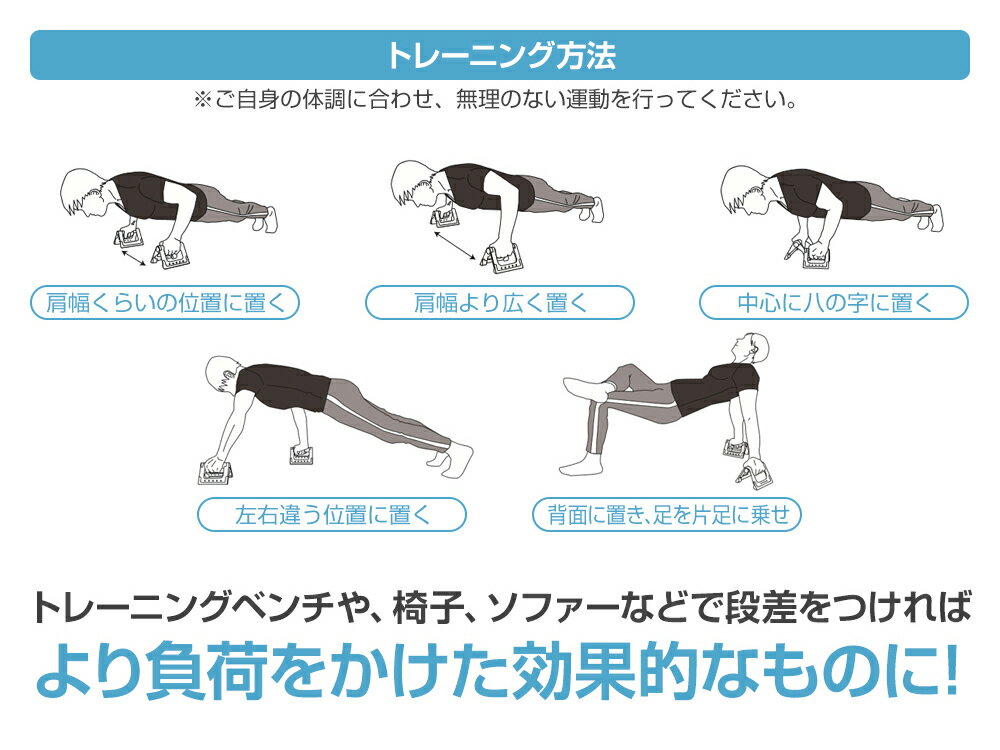 トレーニング方法

※ご自身の体調に合わせ、無理のない運動を行ってください。

肩幅くらいの位置に置く

肩幅より広く置く

中心に八の字に置く

左右違う位置に置く

背面に置き、足を片足に乗せ

トレーニングベンチや、椅子、ソファーなどで段差をつければ

より負荷をかけた効果的なものに!