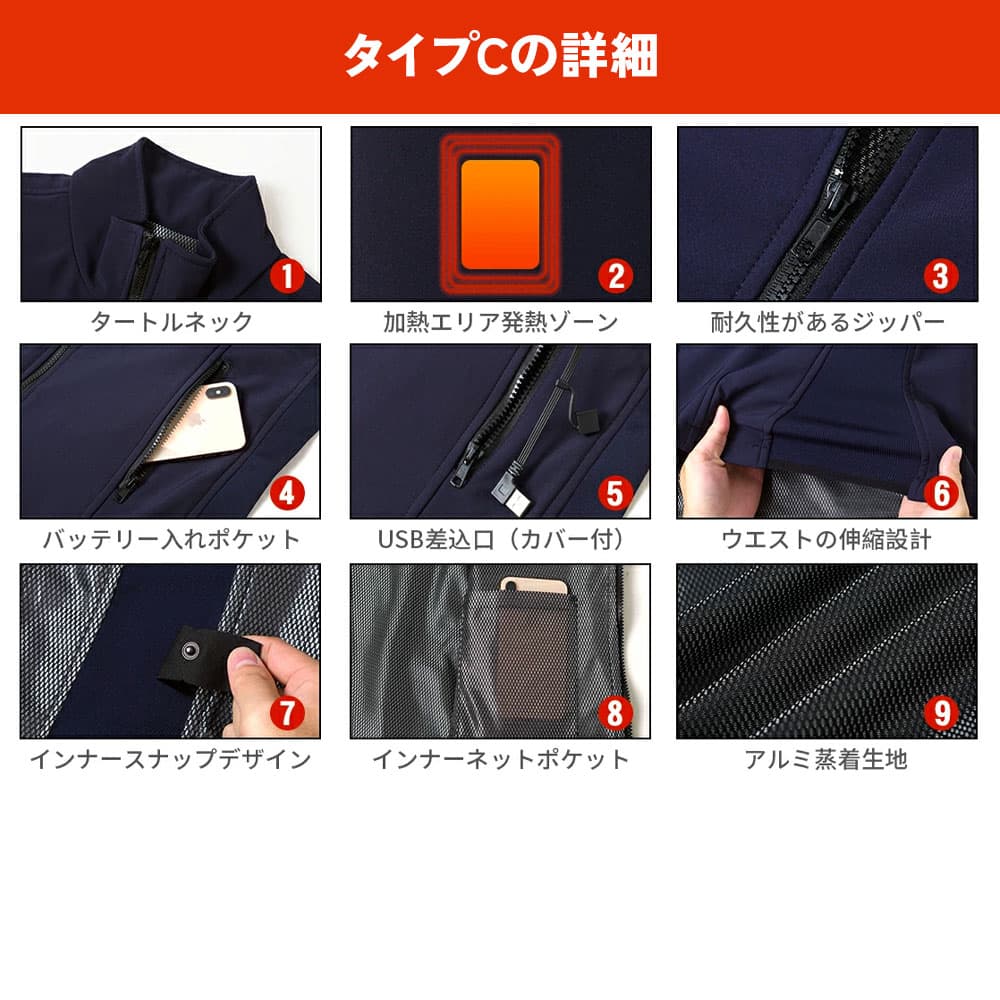 タイプCの詳細

1
タートルネック

2
加熱エリア発熱ゾーン

3
耐久性があるジッパー

4
バッテリー入れポケット

5
USB差込口（カバー付）

6
ウエストの伸縮設計

7
インナースナップデザイン

8
インナーネットポケット

9
アルミ蒸着生地