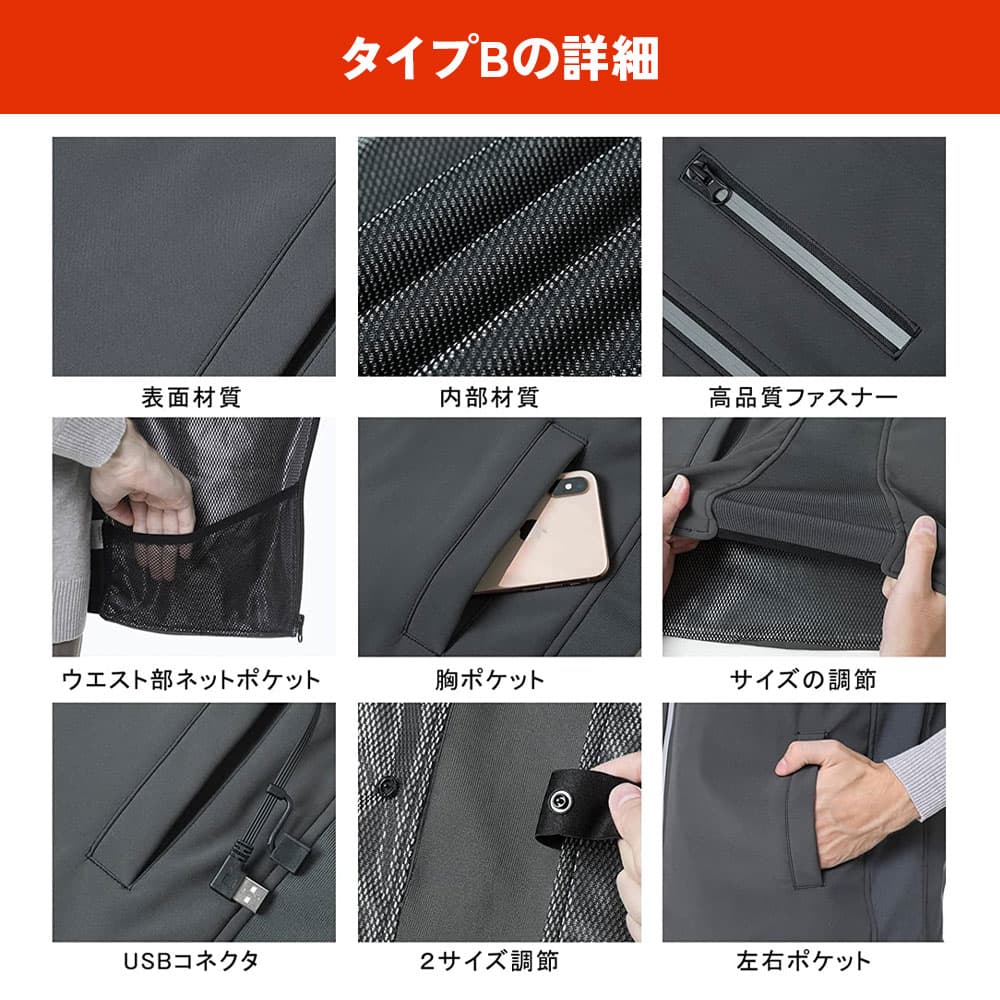 タイプBの詳細

表面材質

内部材質

高品質ファスナー

ウエスト部ネットポケット

胸ポケット

サイズの調節

USBコネクタ

２サイズ調節

左右ポケット