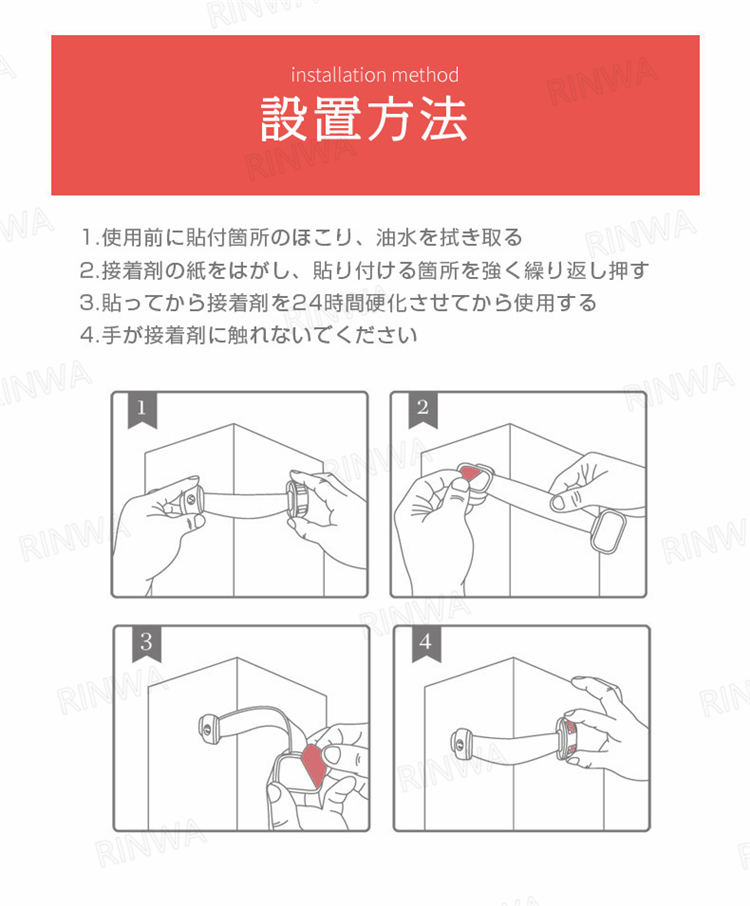 installation method
設置方法

1.使用前に貼付箇所のほこり、油水を拭き取る
2.接着剤の紙をはがし、貼り付ける箇所を強く繰り返し押す
3.貼ってから接着剤を24時間硬化させてから使用する
4.手が接着剤に触れないでください

1

2

3

4

RINWA