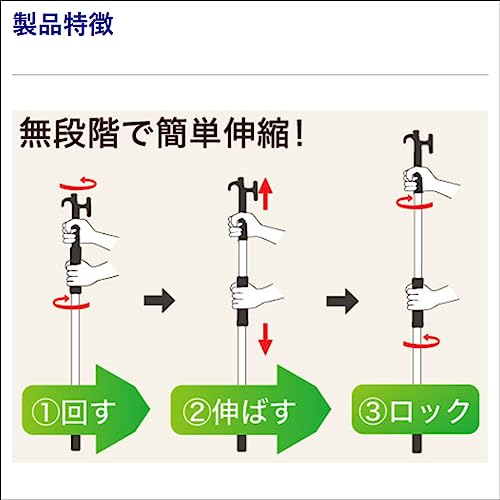 製品特徴

無段階で簡単伸縮!

①回す

②伸ばす

③ロック