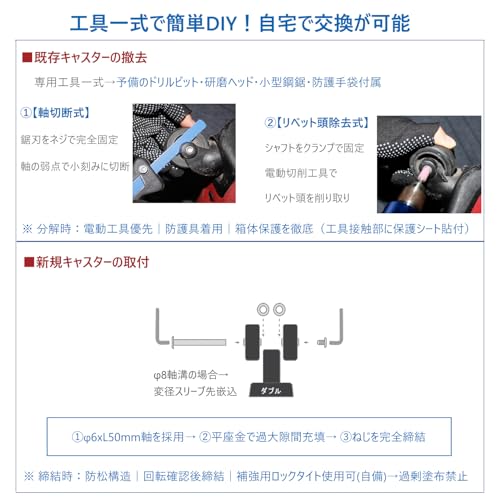 工具一式で簡単DIY！自宅で交換が可能

■既存キャスターの撤去

専用工具一式→予備のドリルビット・研磨ヘッド・小型鋼鋸・防護手袋付属

①【軸切断式】

鋸刃をネジで完全固定

軸の弱点で小刻みに切断

②【リベット頭除去式】

シャフトをクランプで固定

電動切削工具で

リベット頭を削り取り

※ 分解時：電動工具優先｜防護具着用｜箱体保護を徹底（工具接触部に保護シート貼付）

■新規キャスターの取付

φ8軸溝の場合→
変径スリーブ先嵌込

ダブル

①φ6xL50mm軸を採用→ ②平座金で過大隙間充填→ ③ねじを完全締結

※ 締結時：防松構造｜回転確認後締結｜補強用ロックタイト使用可(自備)→過剰塗布禁止