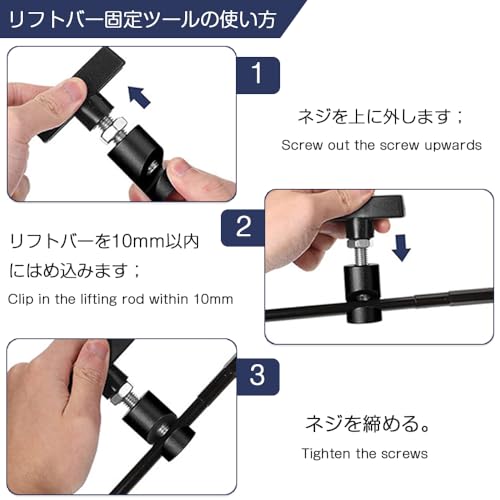 リフトバー固定ツールの使い方

1

ネジを上に外します；

Screw out the screw upwards

2

リフトバーを10mm以内にはめ込みます；

Clip in the lifting rod within 10mm

3

ネジを締める。

Tighten the screws