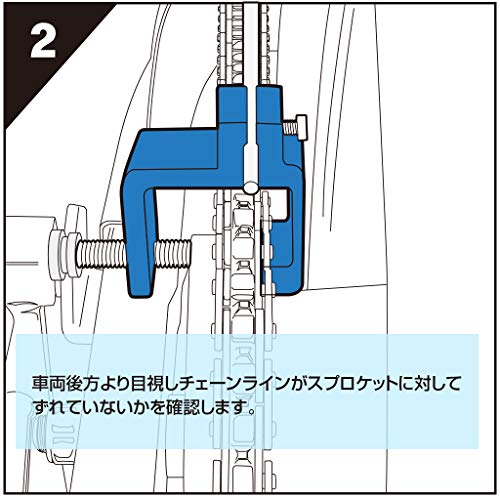 2

車両後方より目視しチェーンラインがスプロケットに対してずれていないかを確認します。