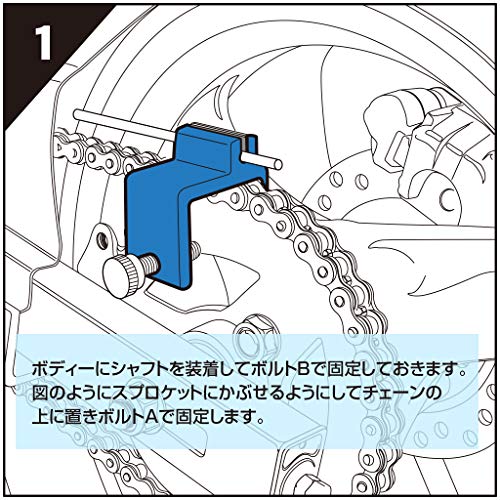 1

ボディーにシャフトを装着してボルトBで固定しておきます。図のようにスプロケットにかぶせるようにしてチェーンの上に置きボルトAで固定します。