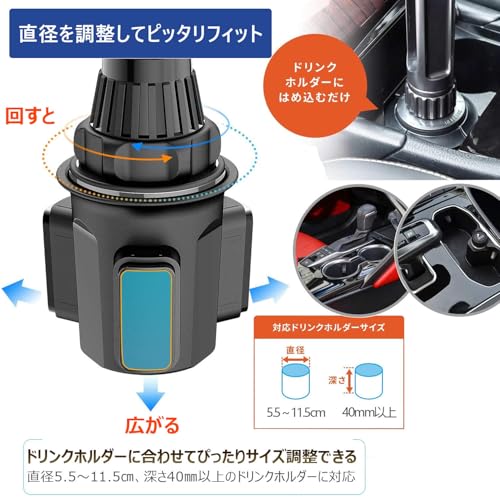 直径を調整してピッタリフィット

ドリンクホルダーにはめ込むだけ

回すと

対応ドリンクホルダーサイズ

直径

深さ

5.5～11.5cm

40mm以上

広がる

ドリンクホルダーに合わせてぴったりサイズ調整できる

直径5.5～11.5cm、深さ40mm以上のドリンクホルダーに対応