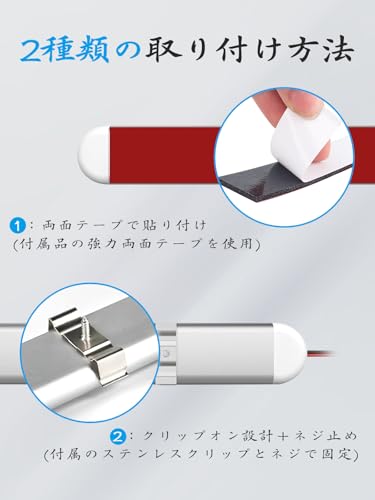 2種類の取り付け方法

1：両面テープで貼り付け
(付属品の強力両面テープを使用)

2：クリップオン設計＋ネジ止め
(付属のステンレスクリップとネジで固定)