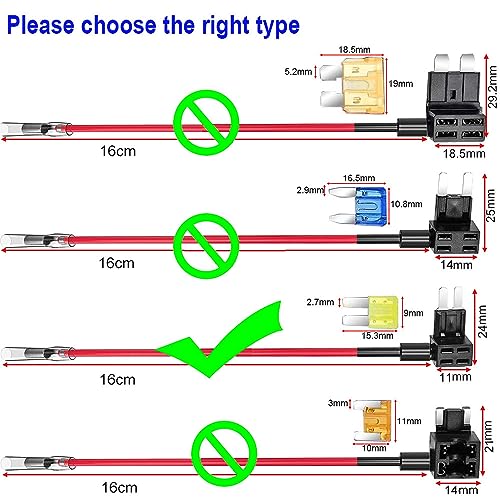 Please choose the right type

18.5mm
5.2mm
19mm
29.2mm
16cm
18.5mm

16.5mm
2.9mm
10.8mm
25mm
16cm
14mm

2.7mm
9mm
15.3mm
24mm
16cm
11mm

3mm
11mm
10mm
21mm
16cm
14mm