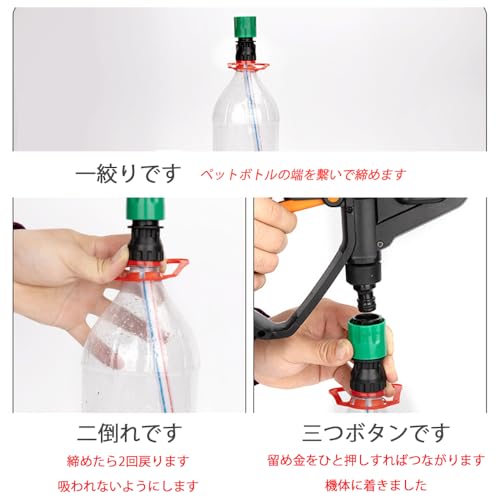 一絞りです　ペットボトルの端を繋いで締めます

二倒れです

締めたら2回戻ります

吸われないようにします

三つボタンです

留め金をひと押しすればつながります

機体に着きました