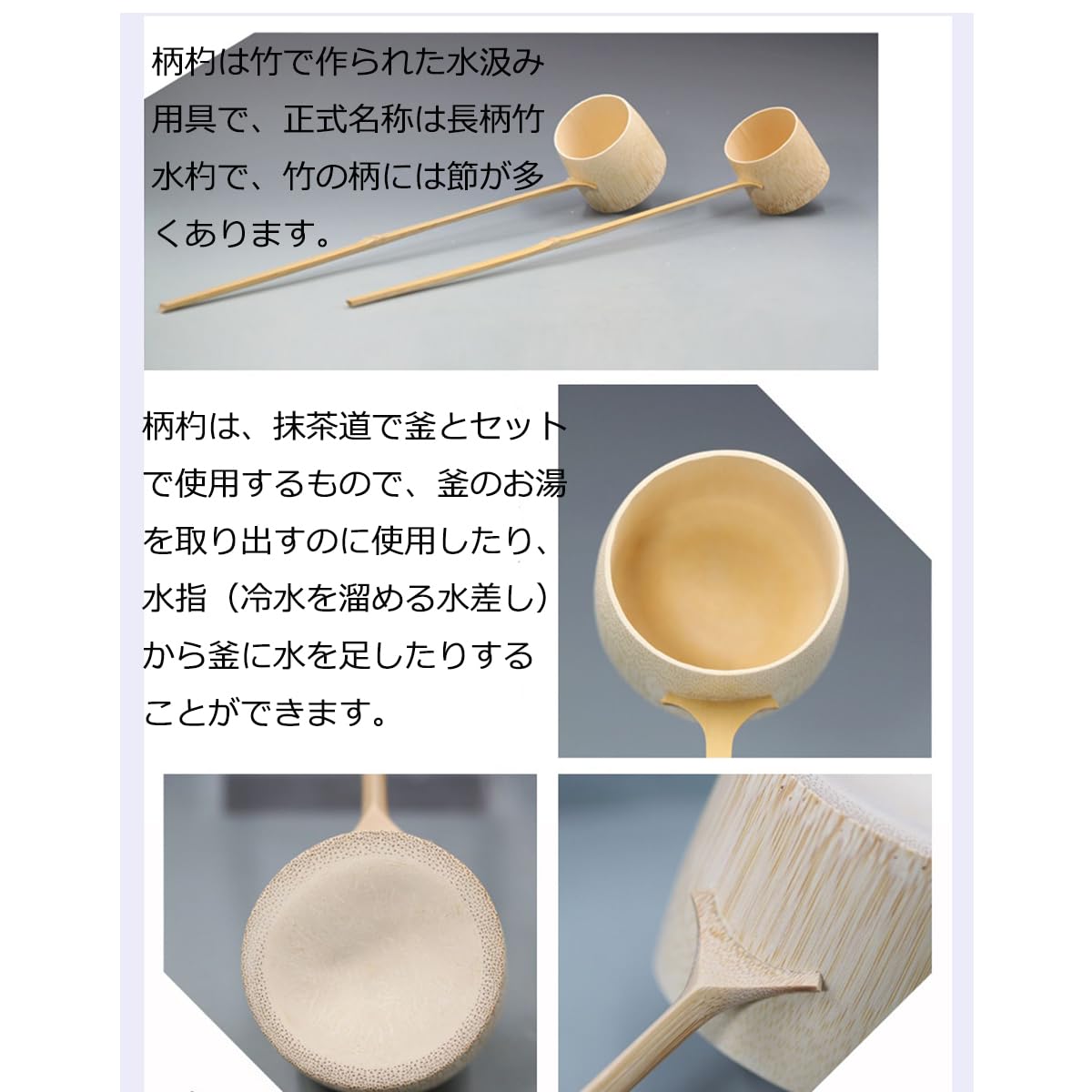 柄杓は竹で作られた水汲み用具で、正式名称は長柄竹水杓で、竹の柄には節が多くあります。

柄杓は、抹茶道で釜とセットで使用するもので、釜のお湯を取り出すのに使用したり、水指（冷水を溜める水差し）から釜に水を足したりすることができます。