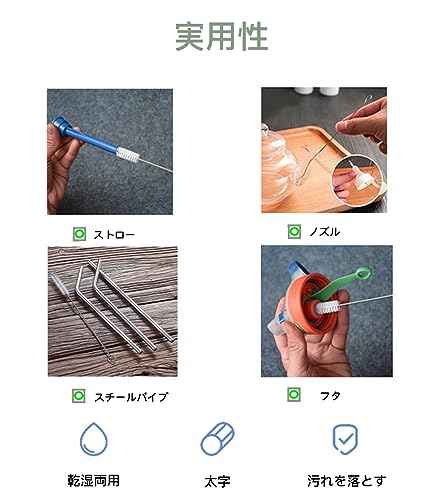 実用性

ストロー

ノズル

スチールパイプ

フタ

乾湿両用

太字

汚れを落とす