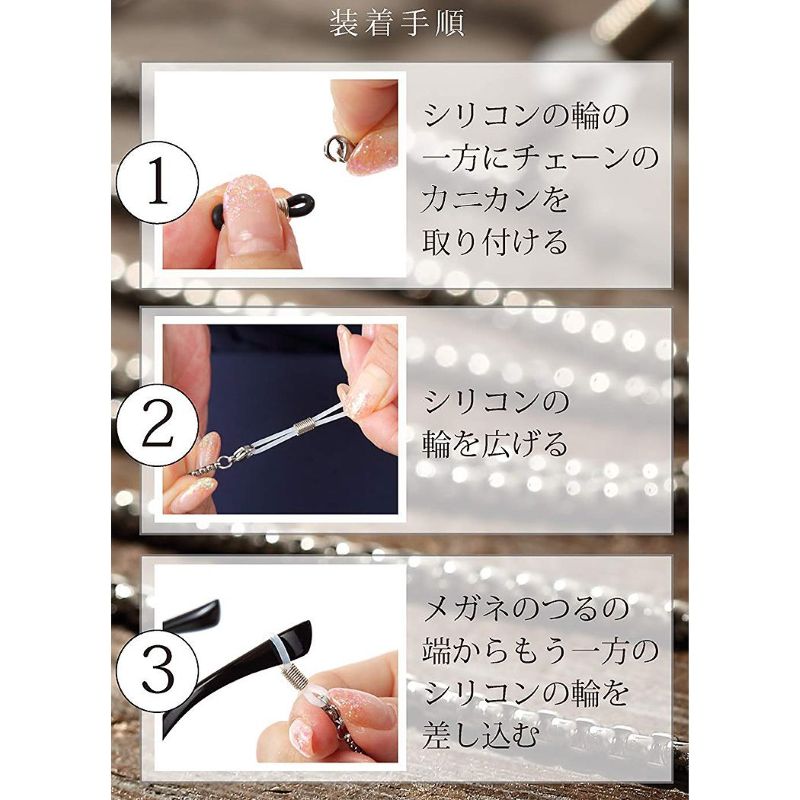 装着手順

1

シリコンの輪の一方にチェーンのカニカンを取り付ける

2

シリコンの輪を広げる

3

メガネのつるの端からもう一方のシリコンの輪を差し込む