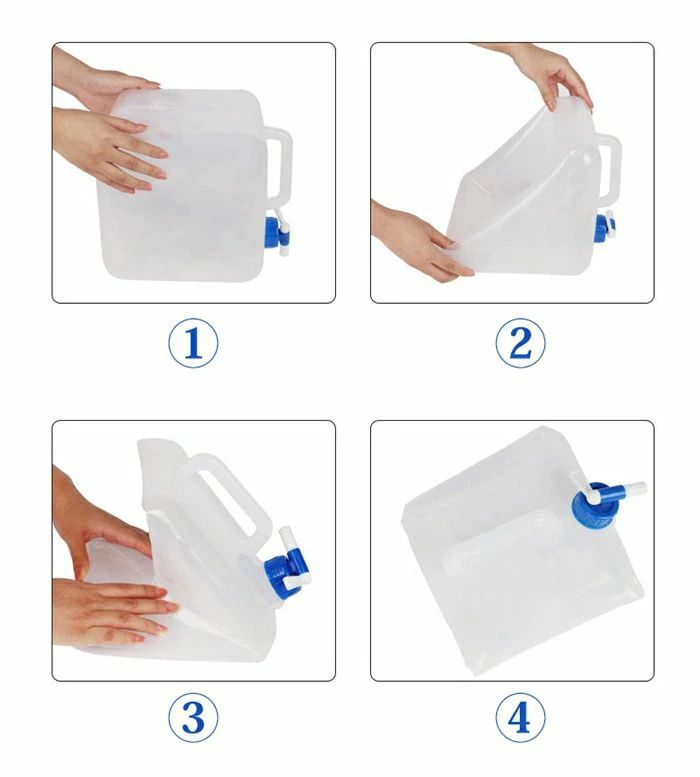 ①

②

③

④