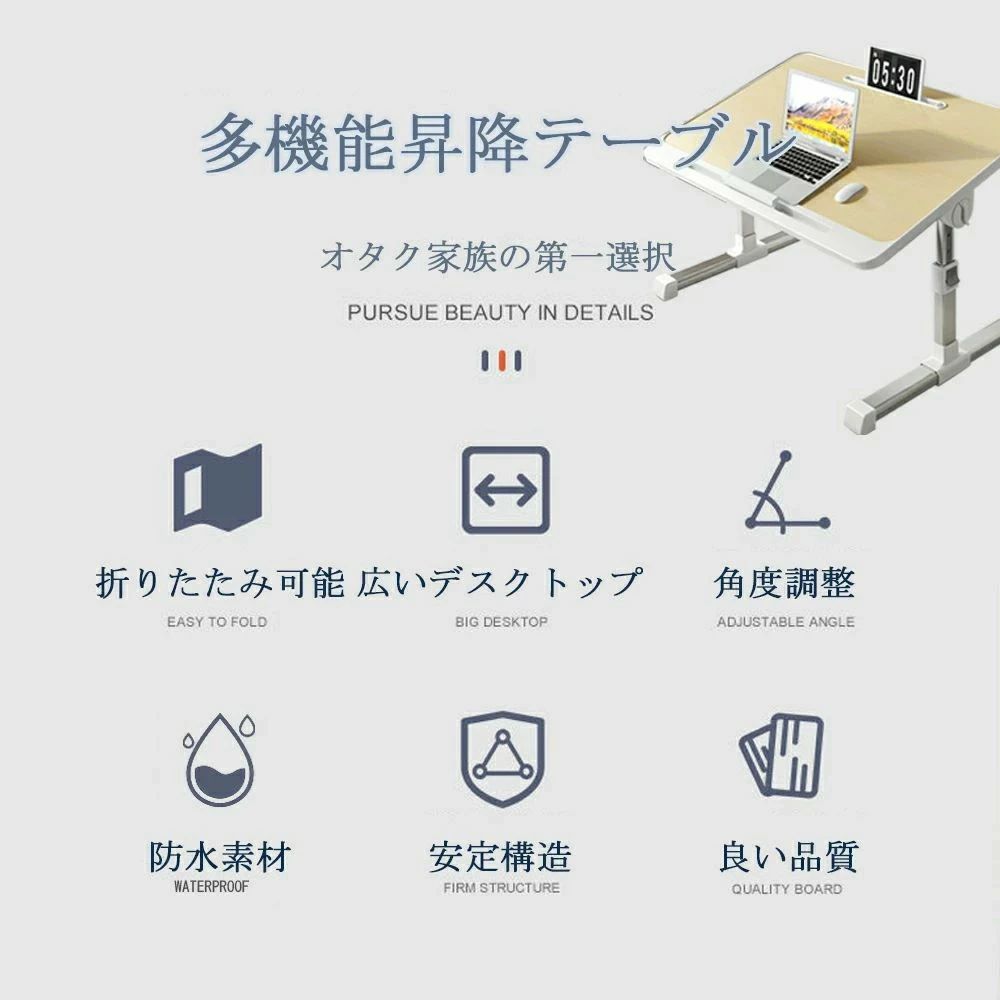 05:30

多機能昇降テーブル

オタク家族の第一選択

PURSUE BEAUTY IN DETAILS

折りたたみ可能
EASY TO FOLD

広いデスクトップ
BIG DESKTOP

角度調整
ADJUSTABLE ANGLE

防水素材
WATERPROOF

安定構造
FIRM STRUCTURE

良い品質
QUALITY BOARD