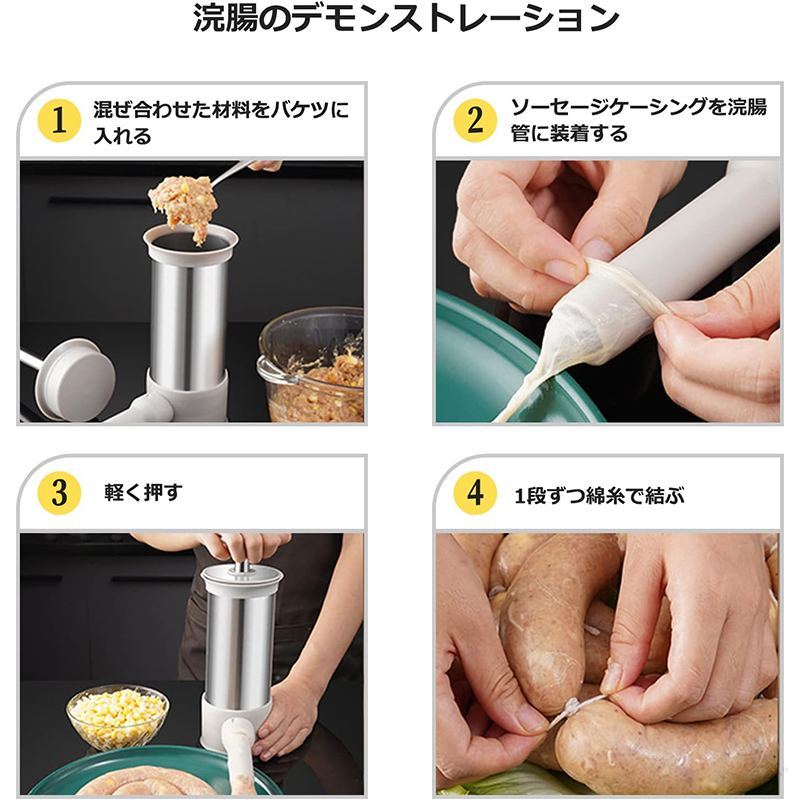 浣腸のデモンストレーション

1 混ぜ合わせた材料をバケツに入れる

2 ソーセージケーシングを浣腸管に装着する

3 軽く押す

4 1段ずつ綿糸で結ぶ