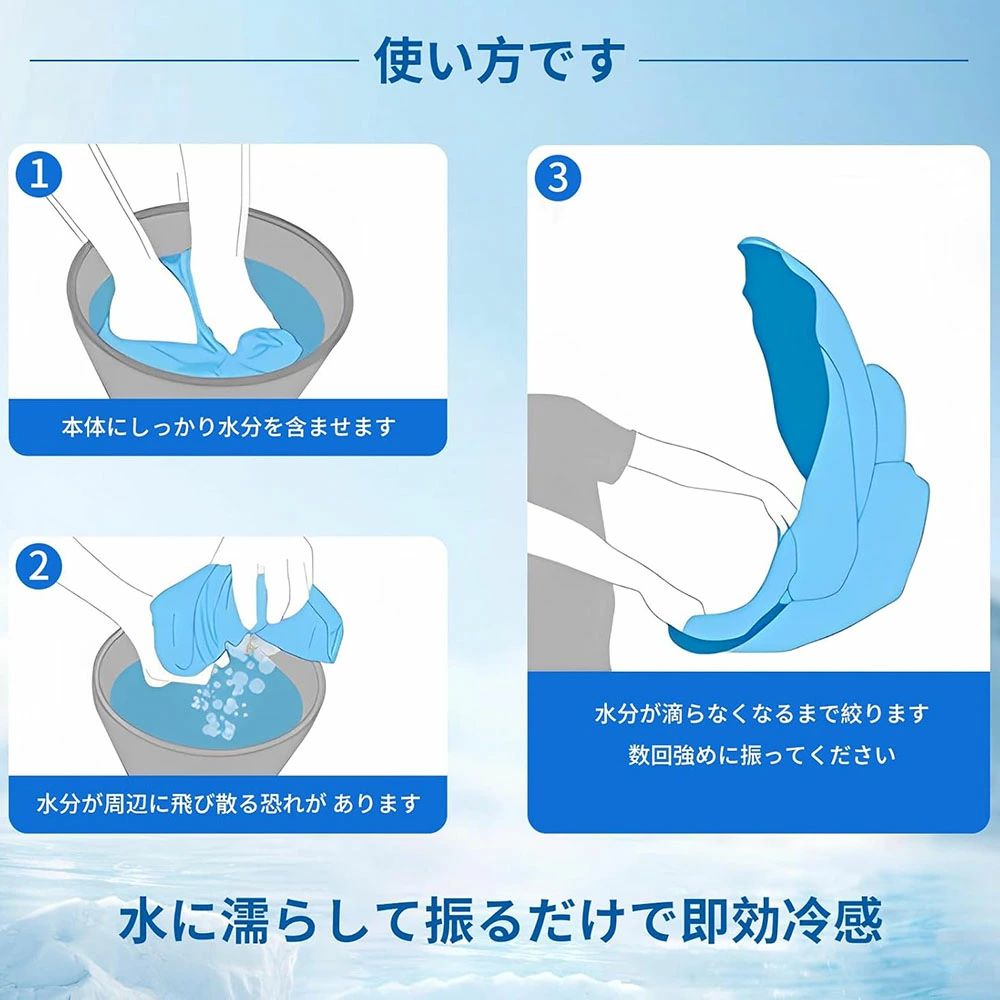 使い方です

1
本体にしっかり水分を含ませます

2
水分が周辺に飛び散る恐れが あります

3
水分が滴らなくなるまで絞ります
数回強めに振ってください

水に濡らして振るだけで即効冷感