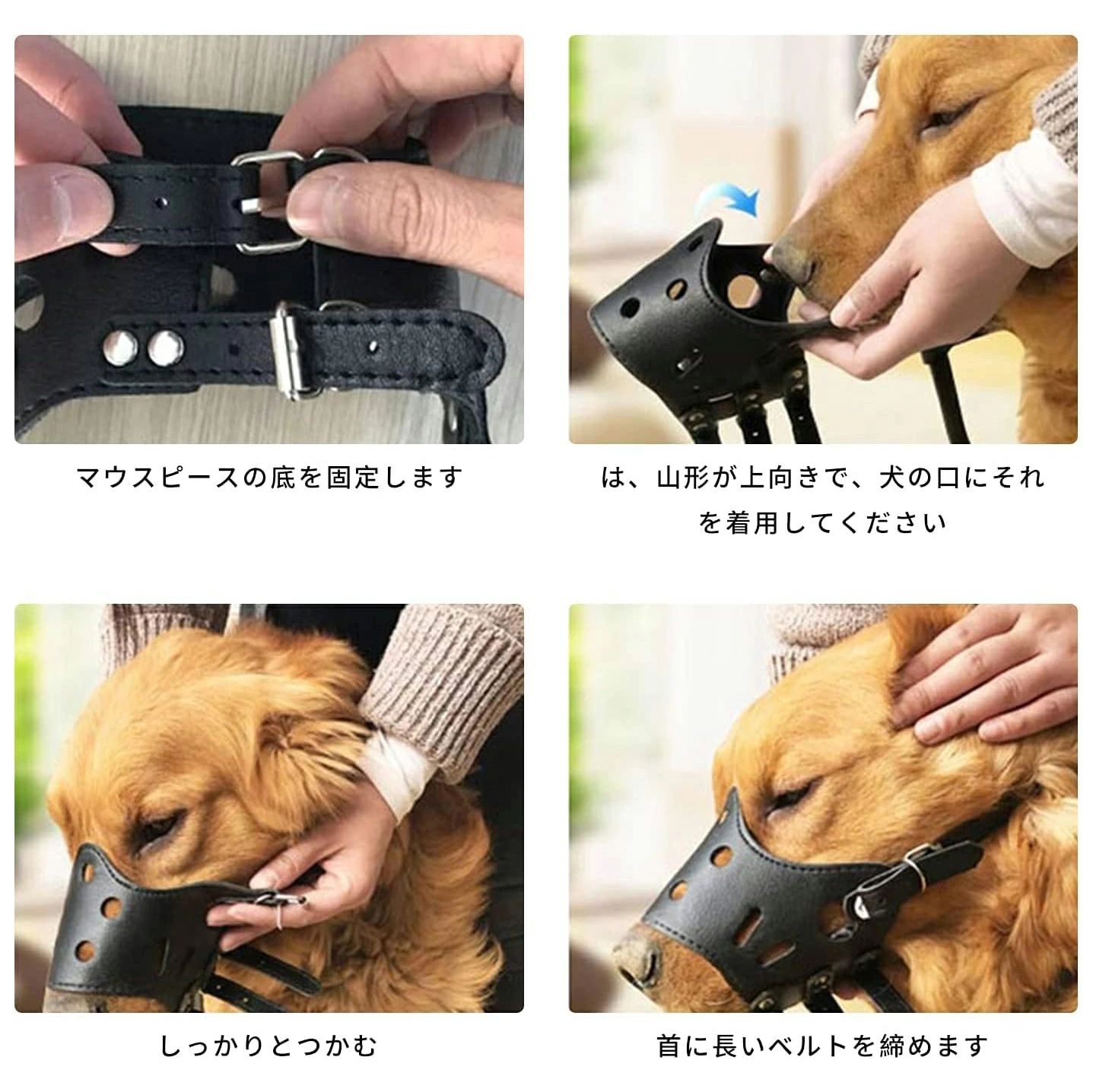 マウスピースの底を固定します

は、山形が上向きで、犬の口にそれを着用してください

しっかりとつかむ

首に長いベルトを締めます