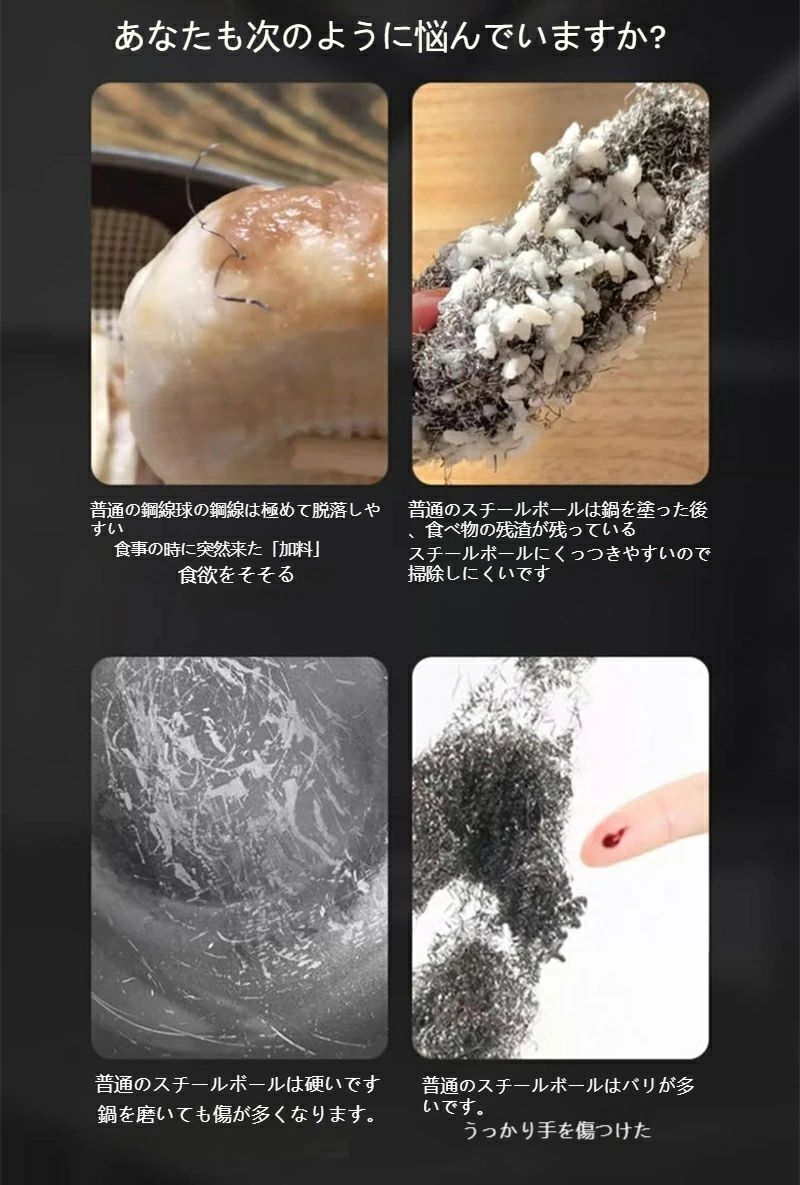 あなたも次のように悩んでいますか?

普通の鋼線球の鋼線は極めて脱落しやすい
食事の時に突然来た「加料」
食欲をそそる

普通のスチールボールは鍋を塗った後、食べ物の残渣が残っている
スチールボールにくっつきやすいので掃除しにくいです

普通のスチールボールは硬いです
鍋を磨いても傷が多くなります。

普通のスチールボールはバリが多いです。
うっかり手を傷つけた