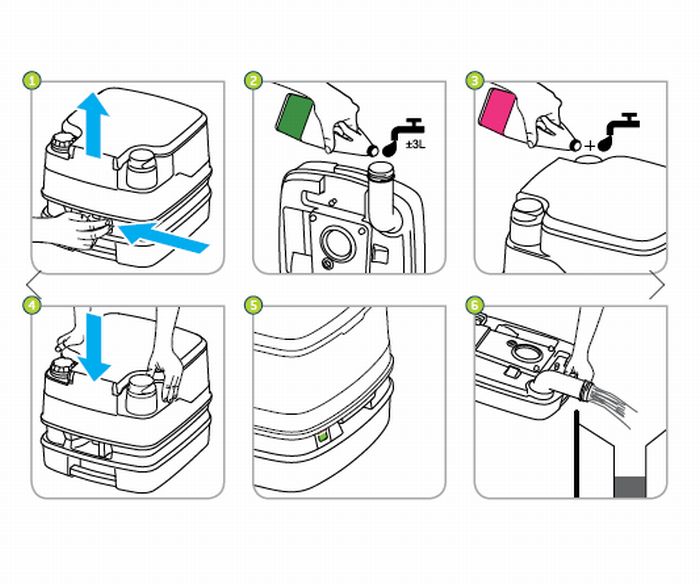 1

2

±3L

3

+

4

5

6