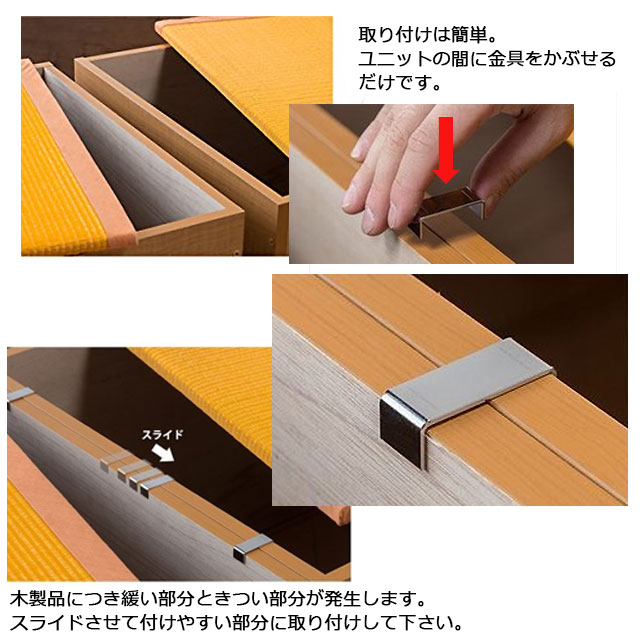 取り付けは簡単。
ユニットの間に金具をかぶせるだけです。

スライド

木製品につき緩い部分ときつい部分が発生します。
スライドさせて付けやすい部分に取り付けして下さい。