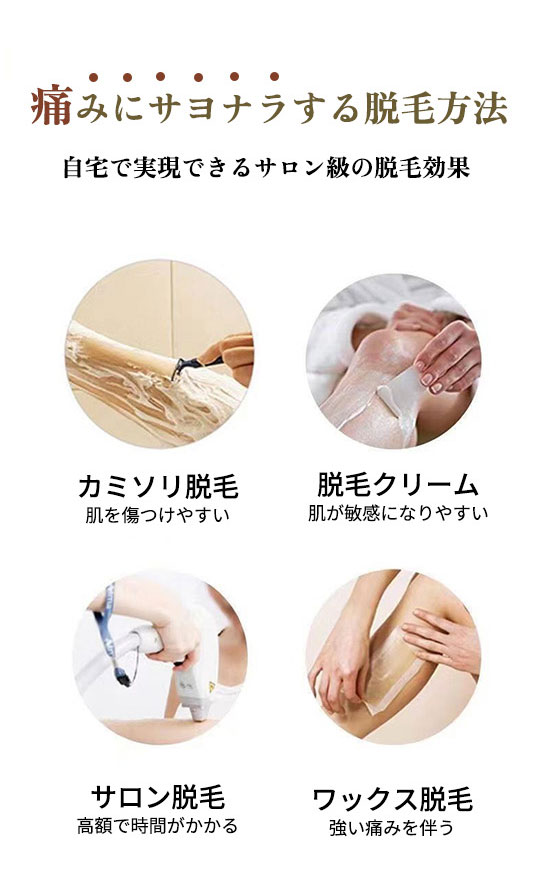 痛みにサヨナラする脱毛方法

自宅で実現できるサロン級の脱毛効果

カミソリ脱毛
肌を傷つけやすい

脱毛クリーム
肌が敏感になりやすい

サロン脱毛
高額で時間がかかる

ワックス脱毛
強い痛みを伴う