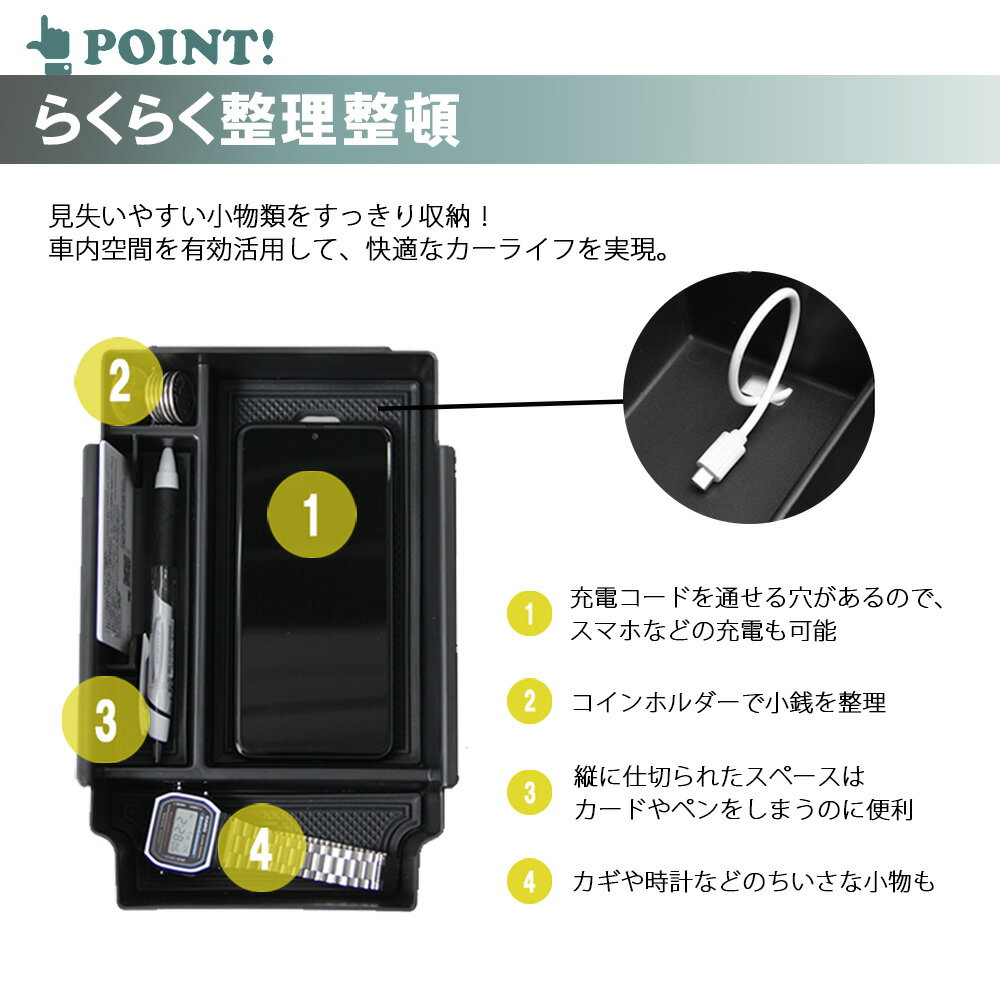 POINT!

らくらく整理整頓

見失いやすい小物類をすっきり収納！
車内空間を有効活用して、快適なカーライフを実現。

2

1

3

4

1 充電コードを通せる穴があるので、スマホなどの充電も可能

2 コインホルダーで小銭を整理

3 縦に仕切られたスペースはカードやペンをしまうのに便利

4 カギや時計などのちいさな小物も