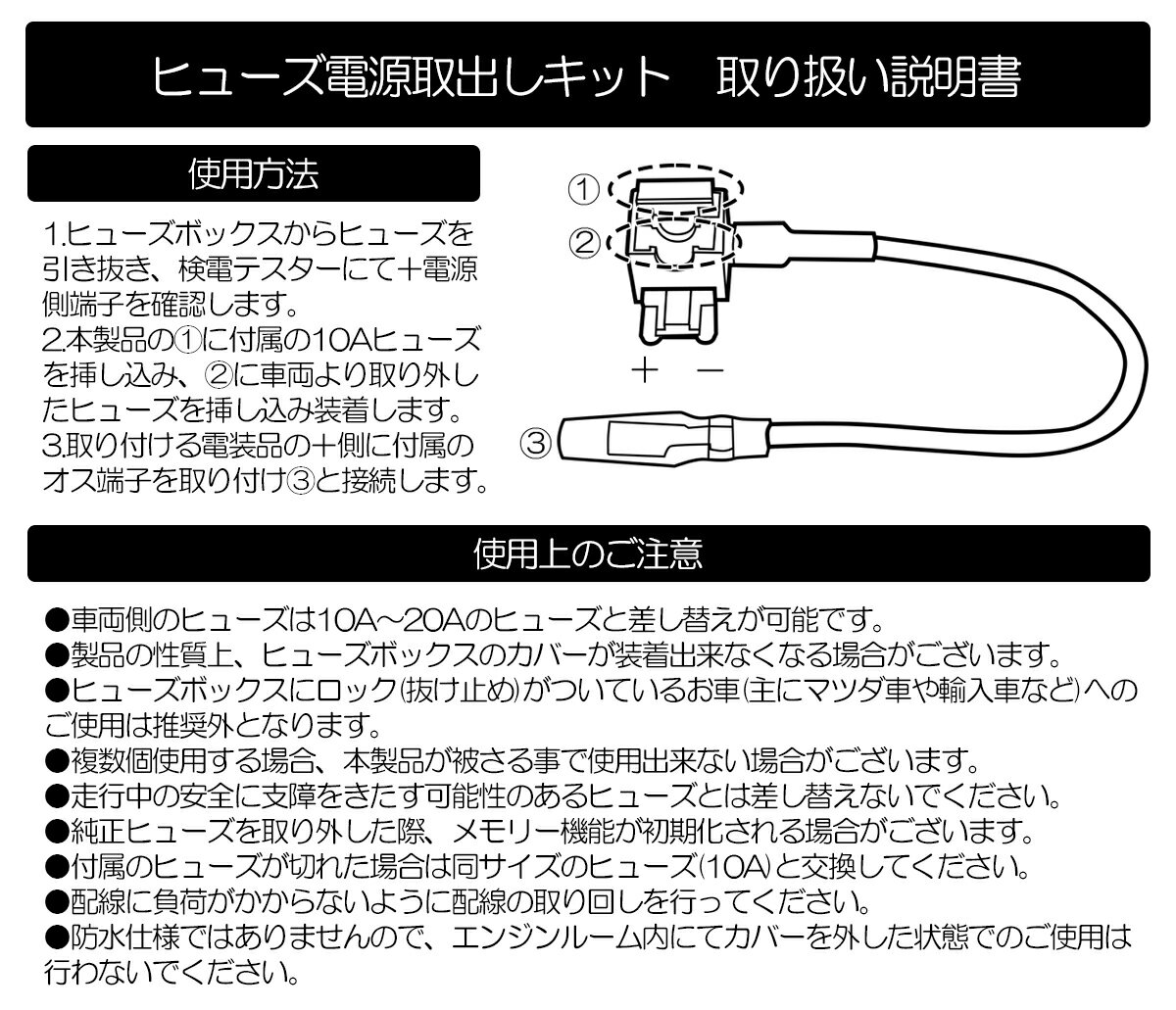 ヒューズ電源取出しキット　取り扱い説明書

使用方法

1.ヒューズボックスからヒューズを引き抜き、検電テスターにて＋電源側端子を確認します。
2.本製品の①に付属の10Aヒューズを挿し込み、②に車両より取り外したヒューズを挿し込み装着します。
3.取り付ける電装品の＋側に付属のオス端子を取り付け③と接続します。

①
②
＋　－
③

使用上のご注意

●車両側のヒューズは10A～20Aのヒューズと差し替えが可能です。
●製品の性質上、ヒューズボックスのカバーが装着出来なくなる場合がございます。
●ヒューズボックスにロック(抜け止め)がついているお車(主にマツダ車や輸入車など)へのご使用は推奨外となります。
●複数個使用する場合、本製品が被さる事で使用出来ない場合がございます。
●走行中の安全に支障をきたす可能性のあるヒューズとは差し替えないでください。
●純正ヒューズを取り外した際、メモリー機能が初期化される場合がございます。
●付属のヒューズが切れた場合は同サイズのヒューズ(10A)と交換してください。
●配線に負荷がかからないように配線の取り回しを行ってください。
●防水仕様ではありませんので、エンジンルーム内にてカバーを外した状態でのご使用は行わないでください。