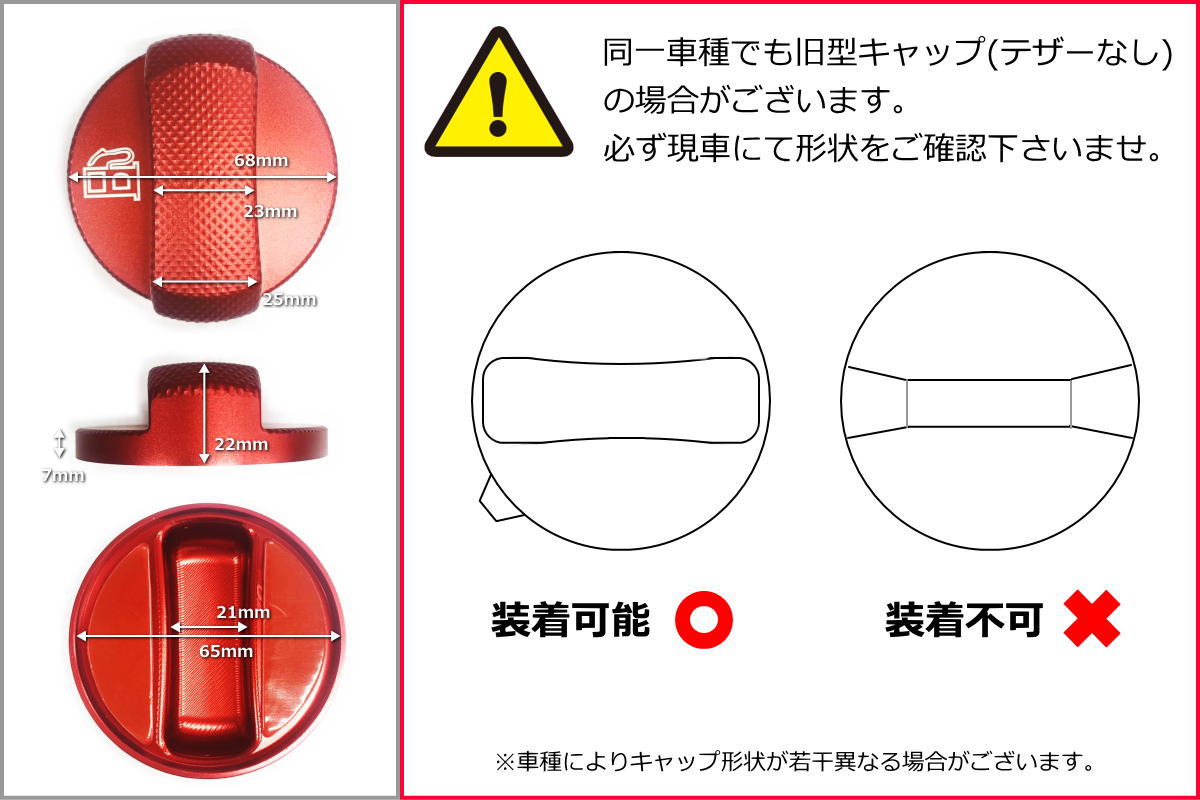 68mm
23mm
25mm
22mm
7mm
21mm
65mm

同一車種でも旧型キャップ(テザーなし)の場合がございます。
必ず現車にて形状をご確認下さいませ。

装着可能

装着不可

※車種によりキャップ形状が若干異なる場合がございます。