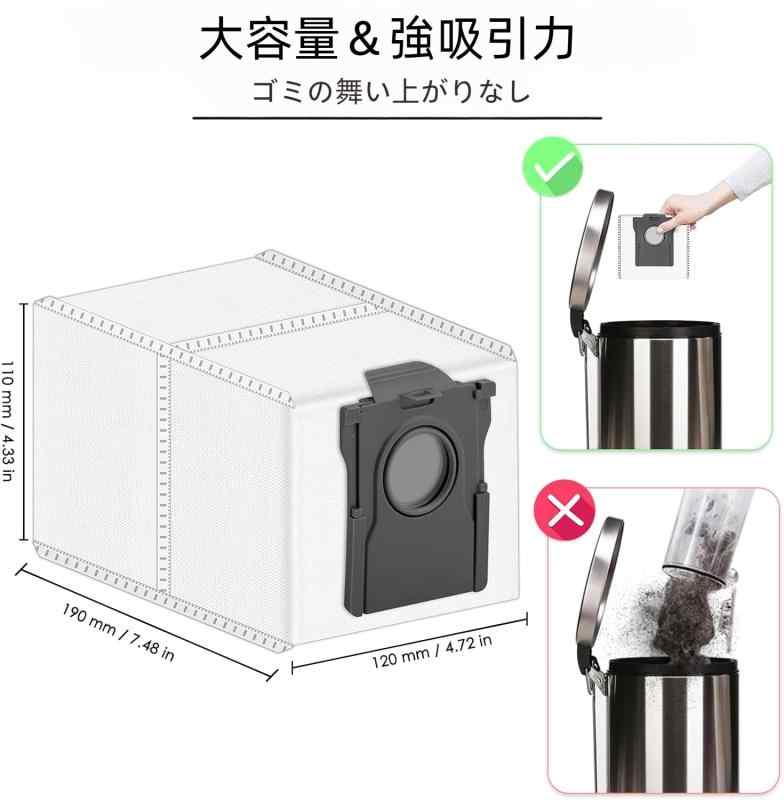 大容量＆強吸引力

ゴミの舞い上がりなし

110 mm / 4.33 in

190 mm / 7.48 in

120 mm / 4.72 in