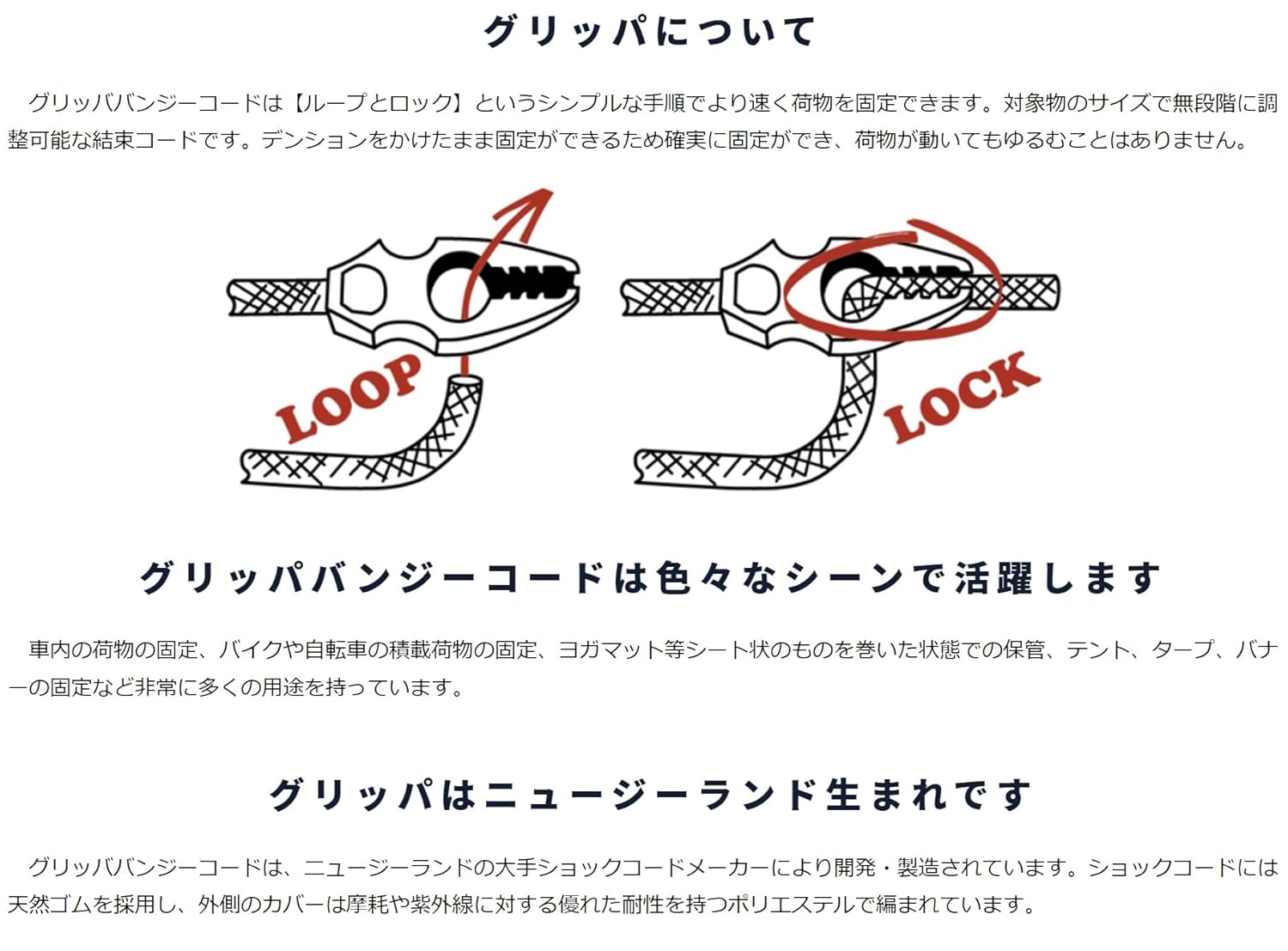 グリッパについて

グリッパバンジーコードは【ループとロック】というシンプルな手順でより速く荷物を固定できます。対象物のサイズで無段階に調整可能な結束コードです。デンションをかけたまま固定ができるため確実に固定ができ、荷物が動いてもゆるむことはありません。

LOOP

LOCK

グリッパバンジーコードは色々なシーンで活躍します

車内の荷物の固定、バイクや自転車の積載荷物の固定、ヨガマット等シート状のものを巻いた状態での保管、テント、タープ、バナーの固定など非常に多くの用途を持っています。

グリッパはニュージーランド生まれです

グリッパバンジーコードは、ニュージーランドの大手ショックコードメーカーにより開発・製造されています。ショックコードには天然ゴムを採用し、外側のカバーは摩耗や紫外線に対する優れた耐性を持つポリエステルで編まれています。