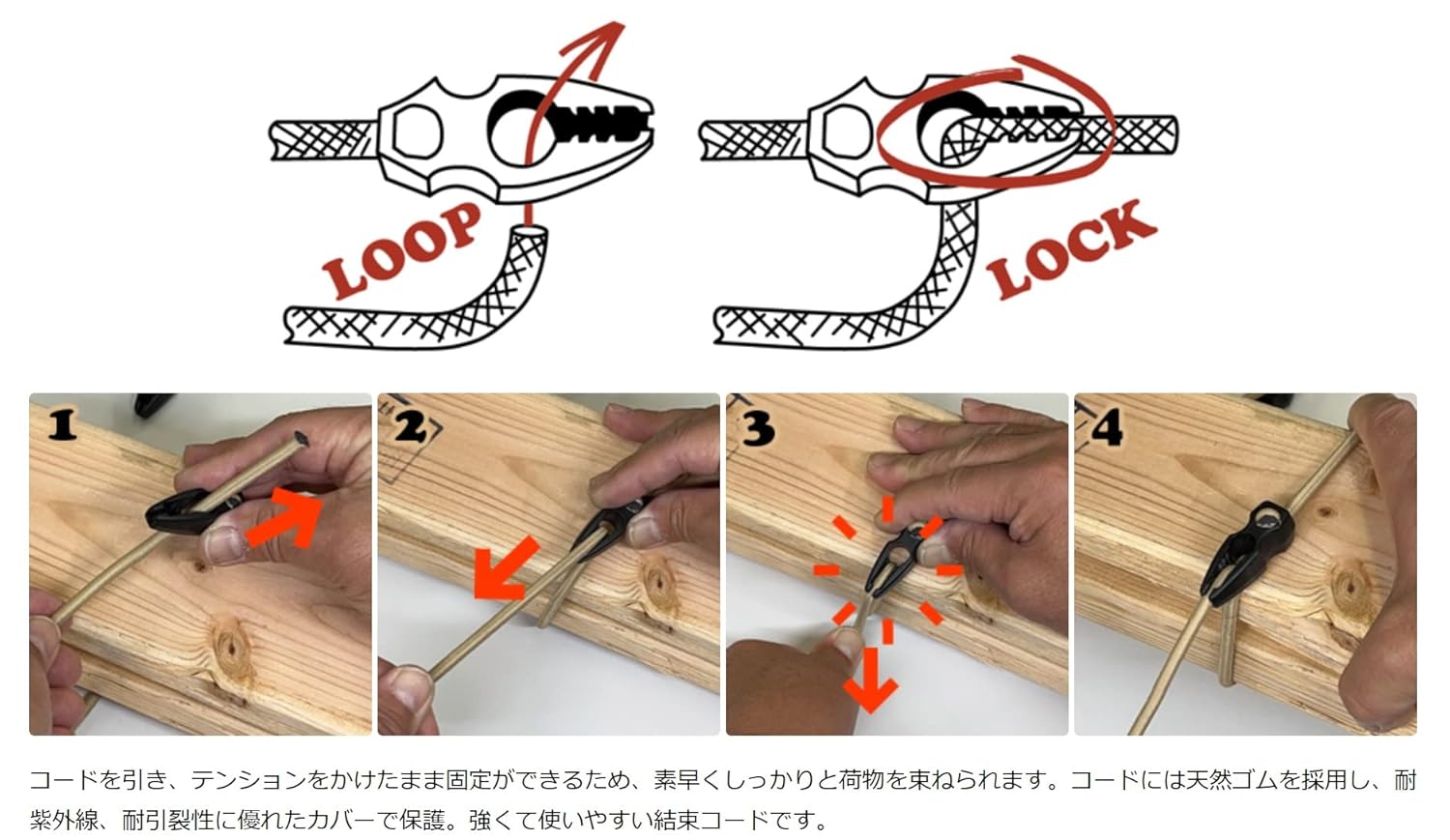 LOOP

LOCK

1

2

3

4

コードを引き、テンションをかけたまま固定ができるため、素早くしっかりと荷物を束ねられます。コードには天然ゴムを採用し、耐紫外線、耐引裂性に優れたカバーで保護。強くて使いやすい結束コードです。