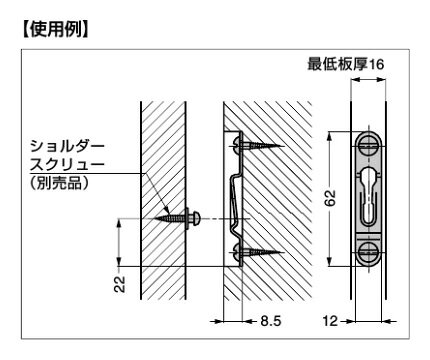 【使用例】

最低板厚16

ショルダー
スクリュー
（別売品）

62

22

8.5

12