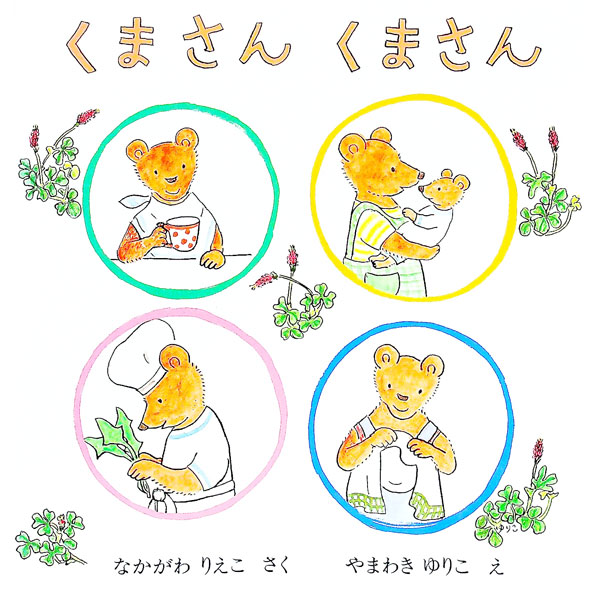 くまさん くまさん

ゆりこ

なかがわ りえこ さく　やまわき ゆりこ え