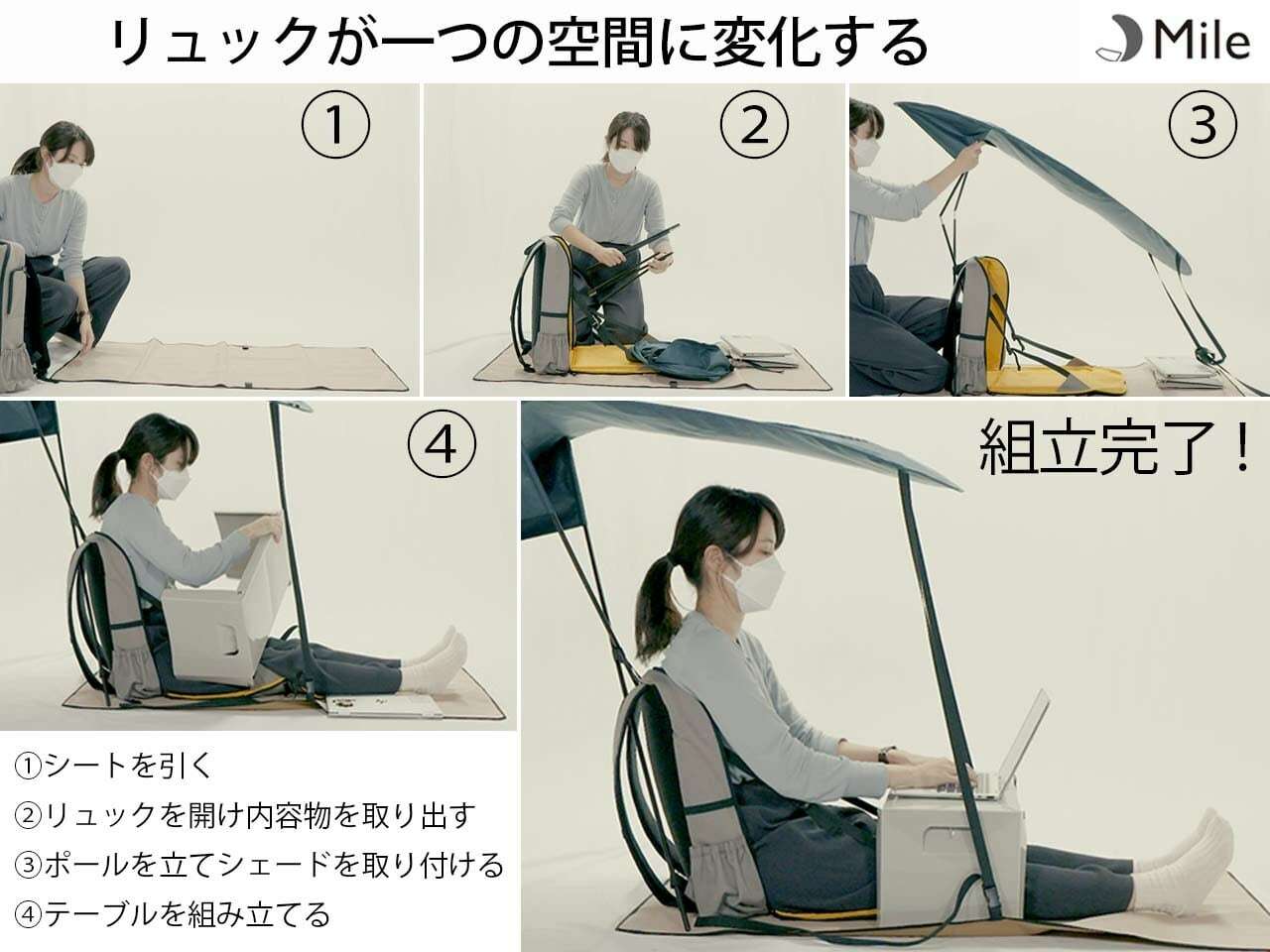 リュックが一つの空間に変化する

Mile

①

②

③

④

組立完了！

①シートを引く
②リュックを開け内容物を取り出す
③ポールを立てシェードを取り付ける
④テーブルを組み立てる