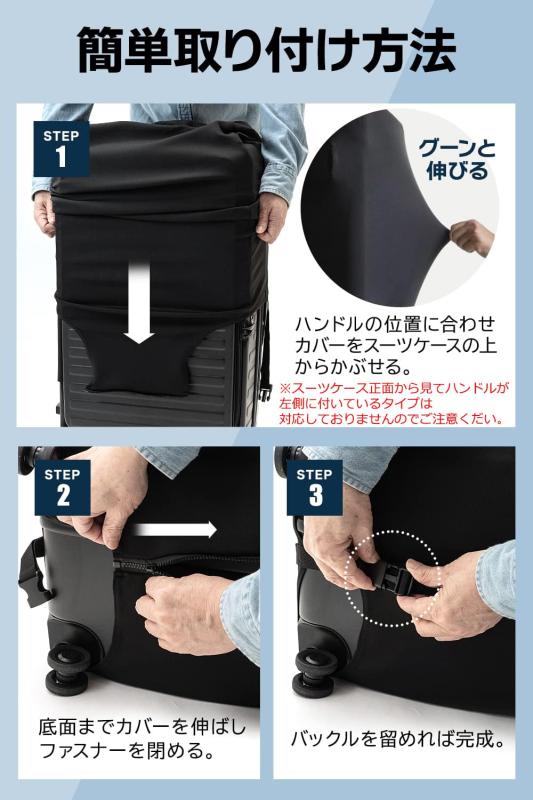 簡単取り付け方法

STEP 1

グーンと伸びる

ハンドルの位置に合わせカバーをスーツケースの上からかぶせる。

※スーツケース正面から見てハンドルが左側に付いているタイプは対応しておりませんのでご注意ください。

STEP 2

底面までカバーを伸ばしファスナーを閉める。

STEP 3

バックルを留めれば完成。