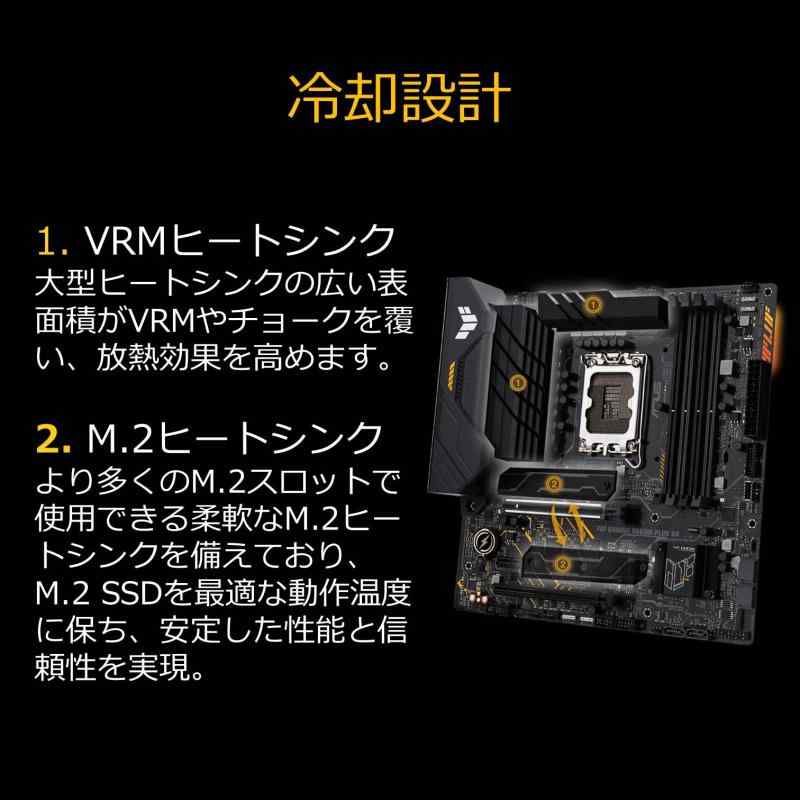 冷却設計

1. VRMヒートシンク
大型ヒートシンクの広い表面積がVRMやチョークを覆い、放熱効果を高めます。

2. M.2ヒートシンク
より多くのM.2スロットで使用できる柔軟なM.2ヒートシンクを備えており、M.2 SSDを最適な動作温度に保ち、安定した性能と信頼性を実現。

1
1
2
2