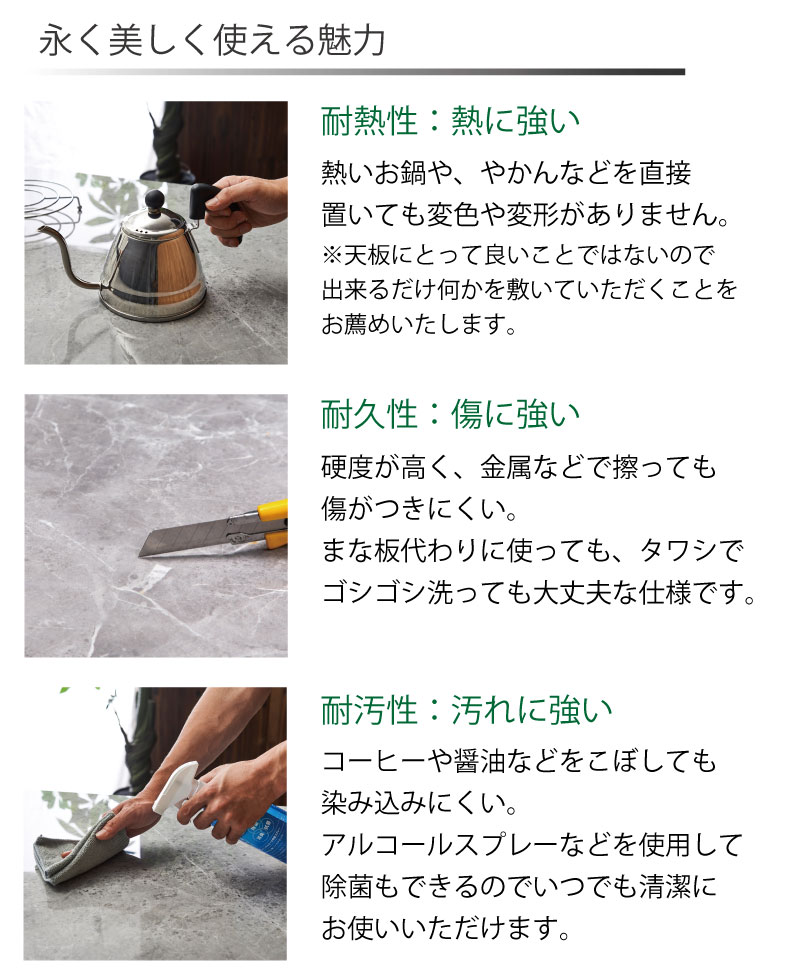 永く美しく使える魅力

耐熱性：熱に強い

熱いお鍋や、やかんなどを直接置いても変色や変形がありません。
※天板にとって良いことではないので出来るだけ何かを敷いていただくことをお薦めいたします。

耐久性：傷に強い

硬度が高く、金属などで擦っても傷がつきにくい。
まな板代わりに使っても、タワシでゴシゴシ洗っても大丈夫な仕様です。

耐汚性：汚れに強い

コーヒーや醤油などをこぼしても染み込みにくい。
アルコールスプレーなどを使用して除菌もできるのでいつでも清潔にお使いいただけます。