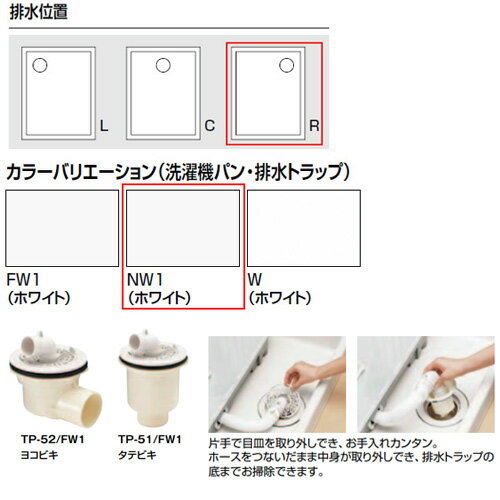 排水位置

L

C

R

カラーバリエーション（洗濯機パン・排水トラップ）

FW1
（ホワイト）

NW1
（ホワイト）

W
（ホワイト）

TP-52/FW1
ヨコビキ

TP-51/FW1
タテビキ

片手で目皿を取り外しでき、お手入れカンタン。
ホースをつないだまま中身が取り外しでき、排水トラップの底までお掃除できます。