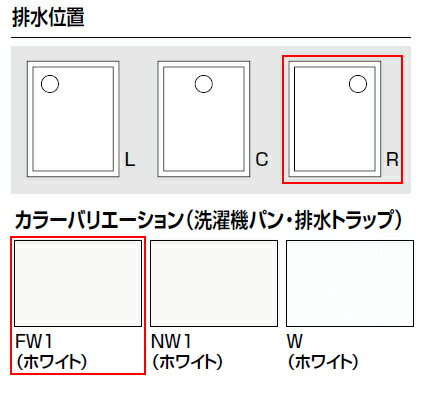 排水位置

L

C

R

カラーバリエーション（洗濯機パン・排水トラップ）

FW1
（ホワイト）

NW1
（ホワイト）

W
（ホワイト）