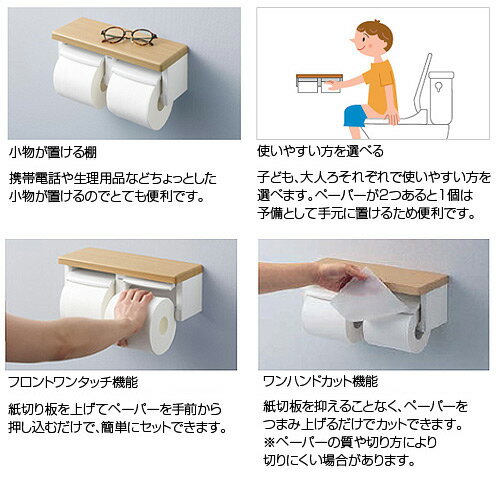 小物が置ける棚

携帯電話や生理用品などちょっとした小物が置けるのでとても便利です。

使いやすい方を選べる

子ども、大人ろそれぞれで使いやすい方を選べます。ペーパーが2つあると1個は予備として手元に置けるため便利です。

フロントワンタッチ機能

紙切り板を上げてペーパーを手前から押し込むだけで、簡単にセットできます。

ワンハンドカット機能

紙切板を抑えることなく、ペーパーをつまみ上げるだけでカットできます。
※ペーパーの質や切り方により切りにくい場合があります。