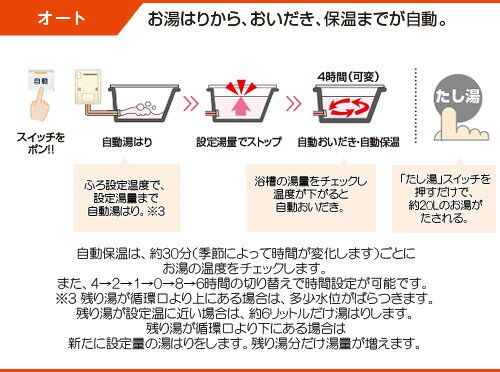 オート

お湯はりから、おいだき、保温までが自動。

自動

スイッチをポン!!

自動湯はり

設定湯量でストップ

4時間(可変)

自動おいだき・自動保温

たし湯

ふろ設定温度で、設定湯量まで自動湯はり。※3

浴槽の湯量をチェックし温度が下がると自動おいだき。

「たし湯」スイッチを押すだけで、約20Lのお湯がたされる。

自動保温は、約30分(季節によって時間が変化します)ごとにお湯の温度をチェックします。
また、4→2→1→0→8→6時間の切り替えで時間設定が可能です。
※3 残り湯が循環口より上にある場合は、多少水位がばらつきます。
残り湯が設定温に近い場合は、約6リットルだけ湯はりします。
残り湯が循環口より下にある場合は
新たに設定量の湯はりをします。残り湯分だけ湯量が増えます。