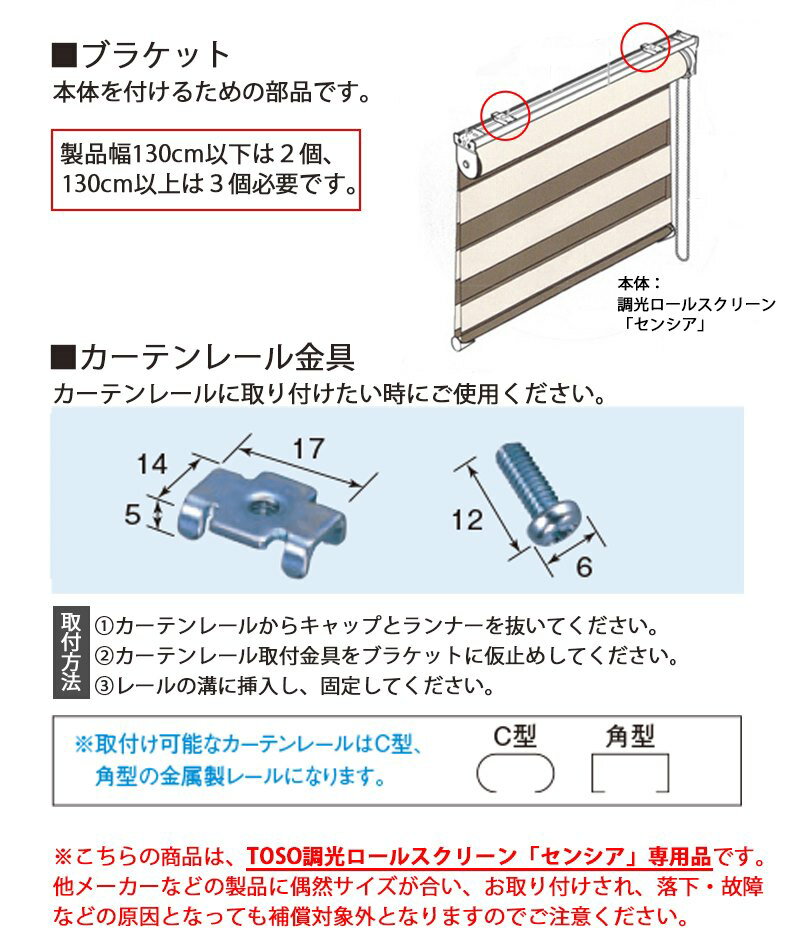 ■ブラケット
本体を付けるための部品です。

製品幅130cm以下は２個、130cm以上は３個必要です。

本体：
調光ロールスクリーン
「センシア」

■カーテンレール金具
カーテンレールに取り付けたい時にご使用ください。

14
17
5
12
6

取付方法
①カーテンレールからキャップとランナーを抜いてください。
②カーテンレール取付金具をブラケットに仮止めしてください。
③レールの溝に挿入し、固定してください。

※取付け可能なカーテンレールはC型、角型の金属製レールになります。
C型
角型

※こちらの商品は、TOSO調光ロールスクリーン「センシア」専用品です。他メーカーなどの製品に偶然サイズが合い、お取り付けされ、落下・故障などの原因となっても補償対象外となりますのでご注意ください。