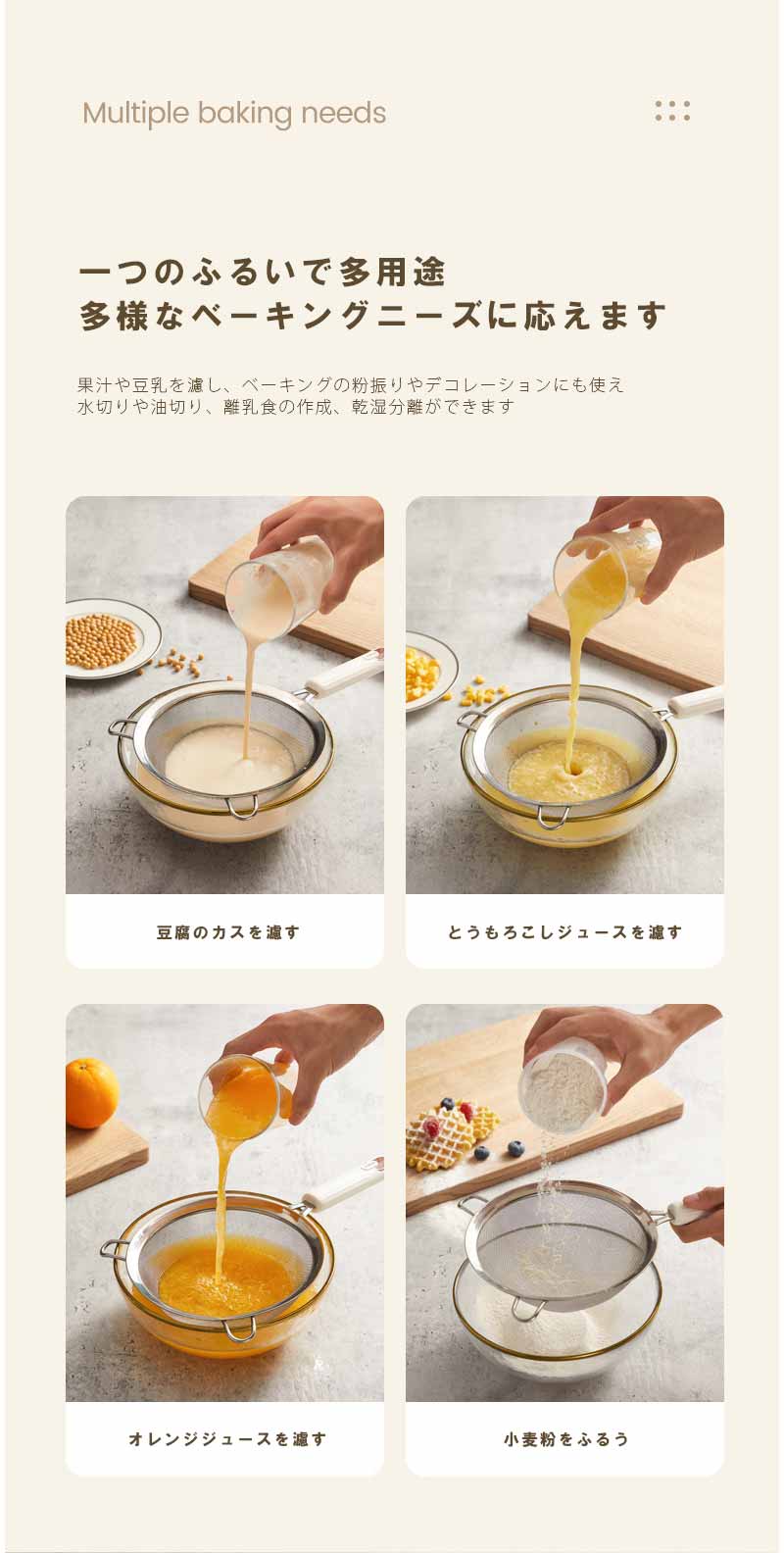 Multiple baking needs

一つのふるいで多用途
多様なベーキングニーズに応えます

果汁や豆乳を濾し、ベーキングの粉振りやデコレーションにも使え
水切りや油切り、離乳食の作成、乾湿分離ができます

豆腐のカスを濾す

とうもろこしジュースを濾す

オレンジジュースを濾す

小麦粉をふるう