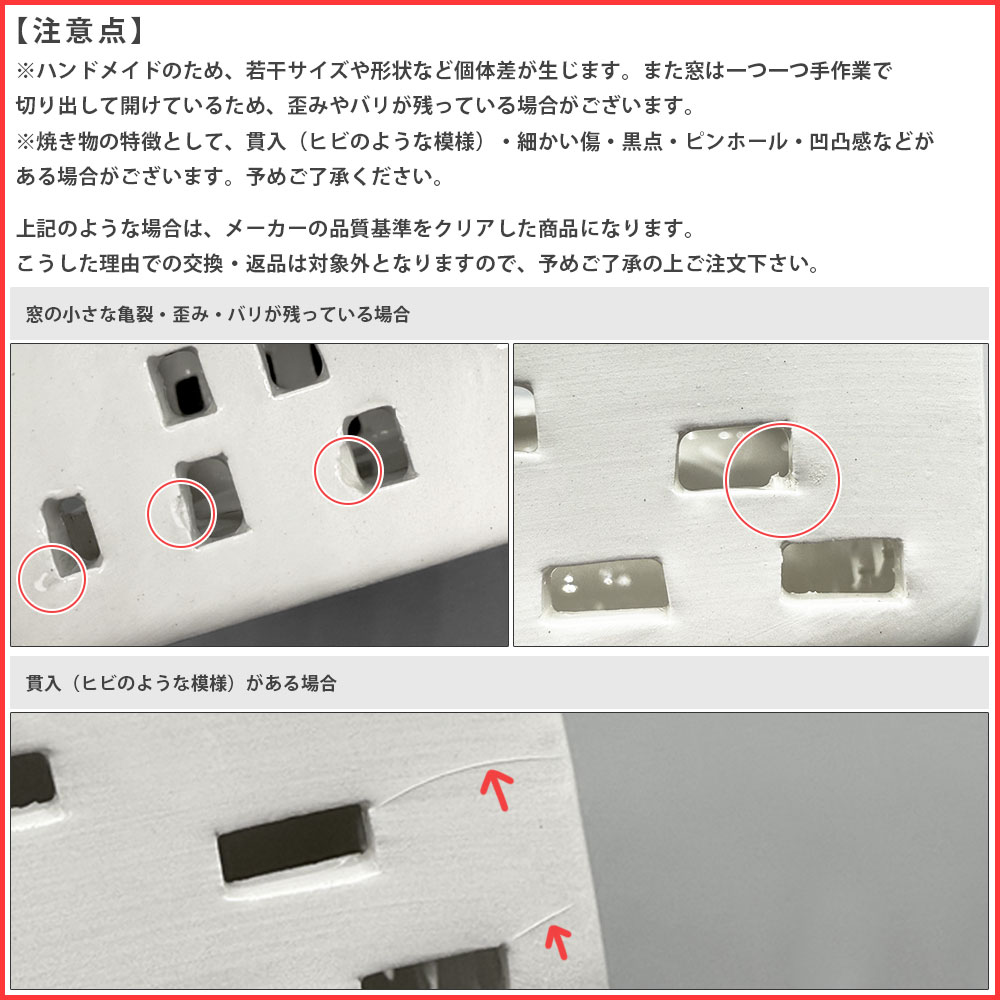 【注意点】
※ハンドメイドのため、若干サイズや形状など個体差が生じます。また窓は一つ一つ手作業で切り出して開けているため、歪みやバリが残っている場合がございます。
※焼き物の特徴として、貫入（ヒビのような模様）・細かい傷・黒点・ピンホール・凹凸感などがある場合がございます。予めご了承ください。

上記のような場合は、メーカーの品質基準をクリアした商品になります。
こうした理由での交換・返品は対象外となりますので、予めご了承の上ご注文下さい。

窓の小さな亀裂・歪み・バリが残っている場合

貫入（ヒビのような模様）がある場合