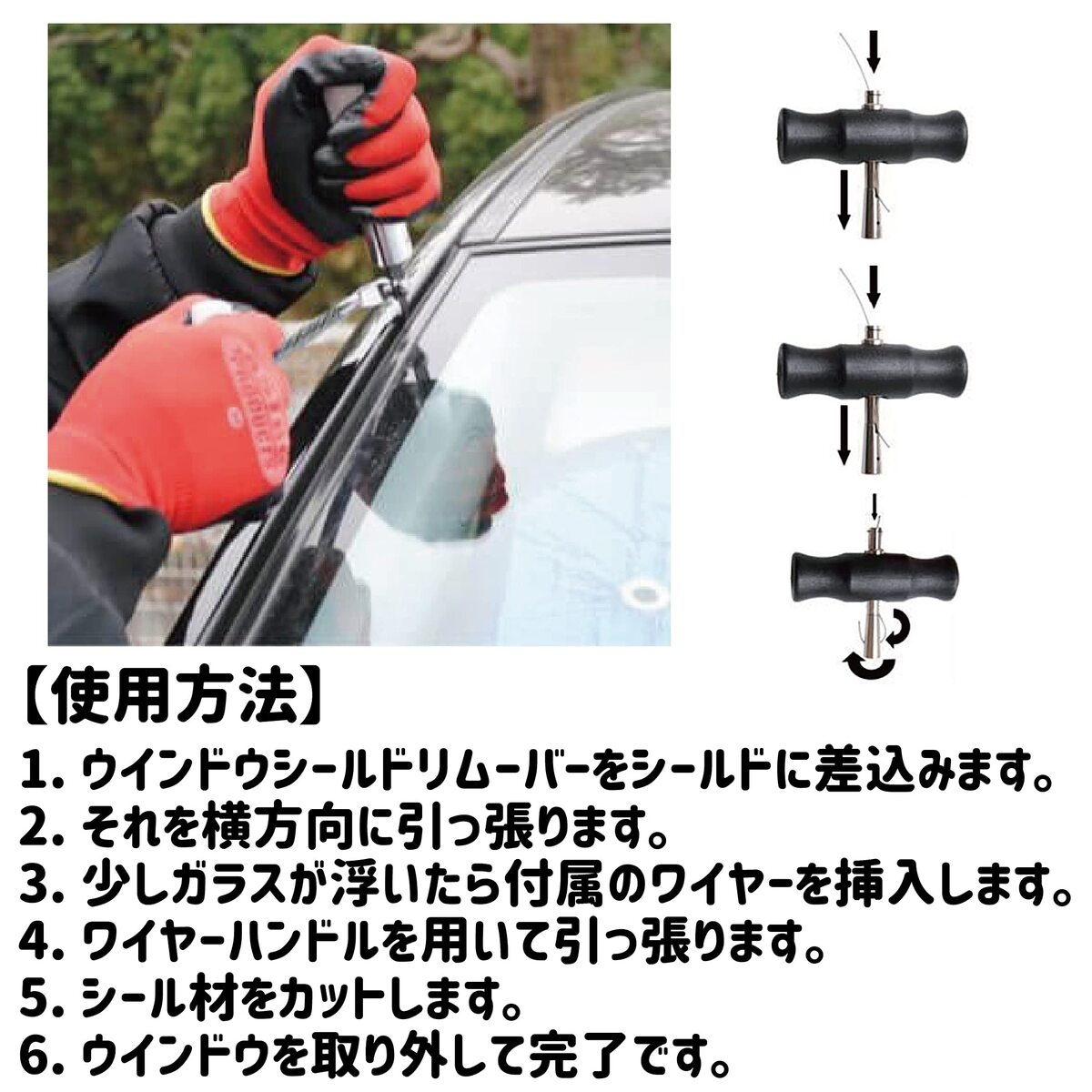 【使用方法】

1. ウインドウシールドリムーバーをシールドに差込みます。
2. それを横方向に引っ張ります。
3. 少しガラスが浮いたら付属のワイヤーを挿入します。
4. ワイヤーハンドルを用いて引っ張ります。
5. シール材をカットします。
6. ウインドウを取り外して完了です。